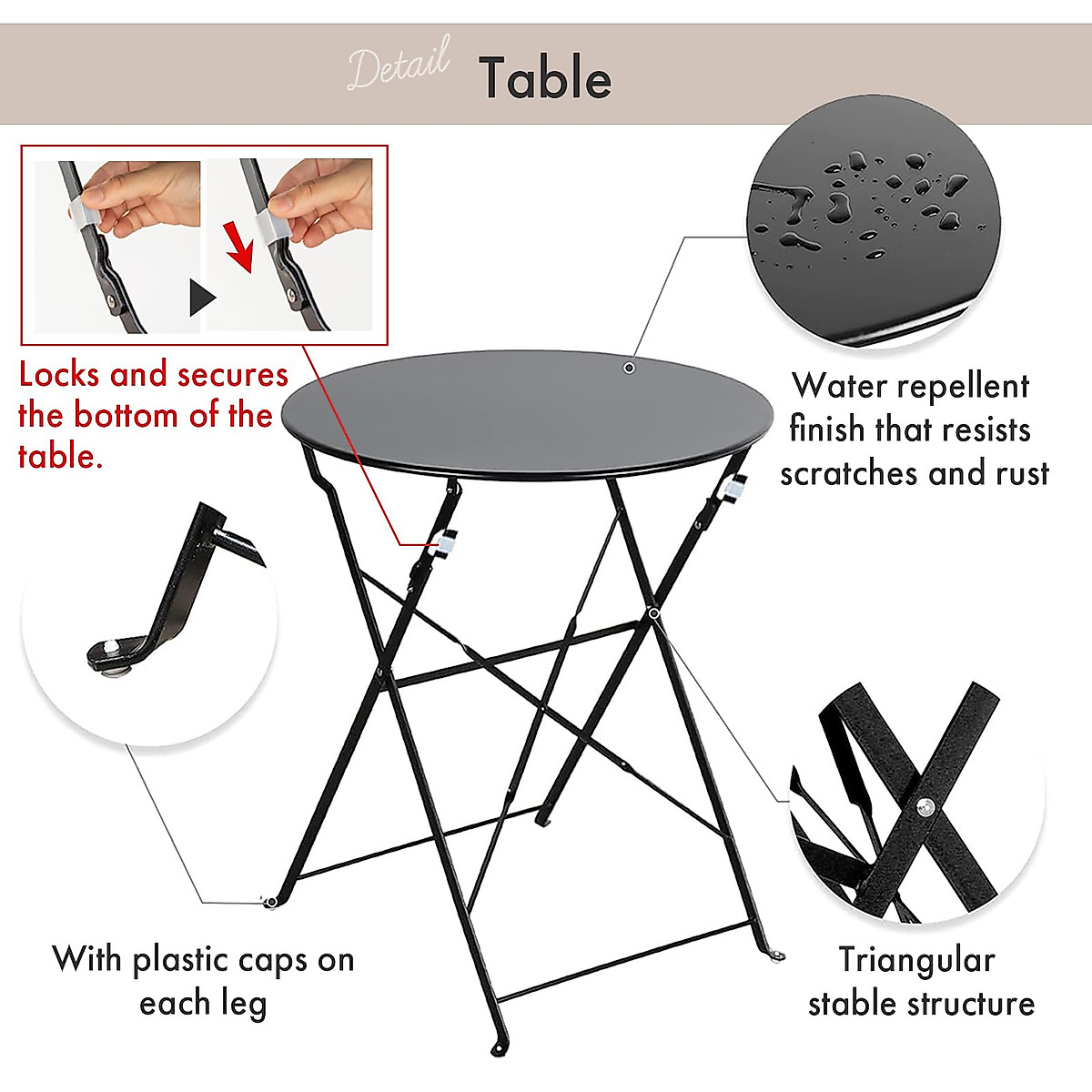 Detail Table

Locks and secures the bottom of the table.

Water repellent finish that resists scratches and rust

With plastic caps on each leg

Triangular stable structure