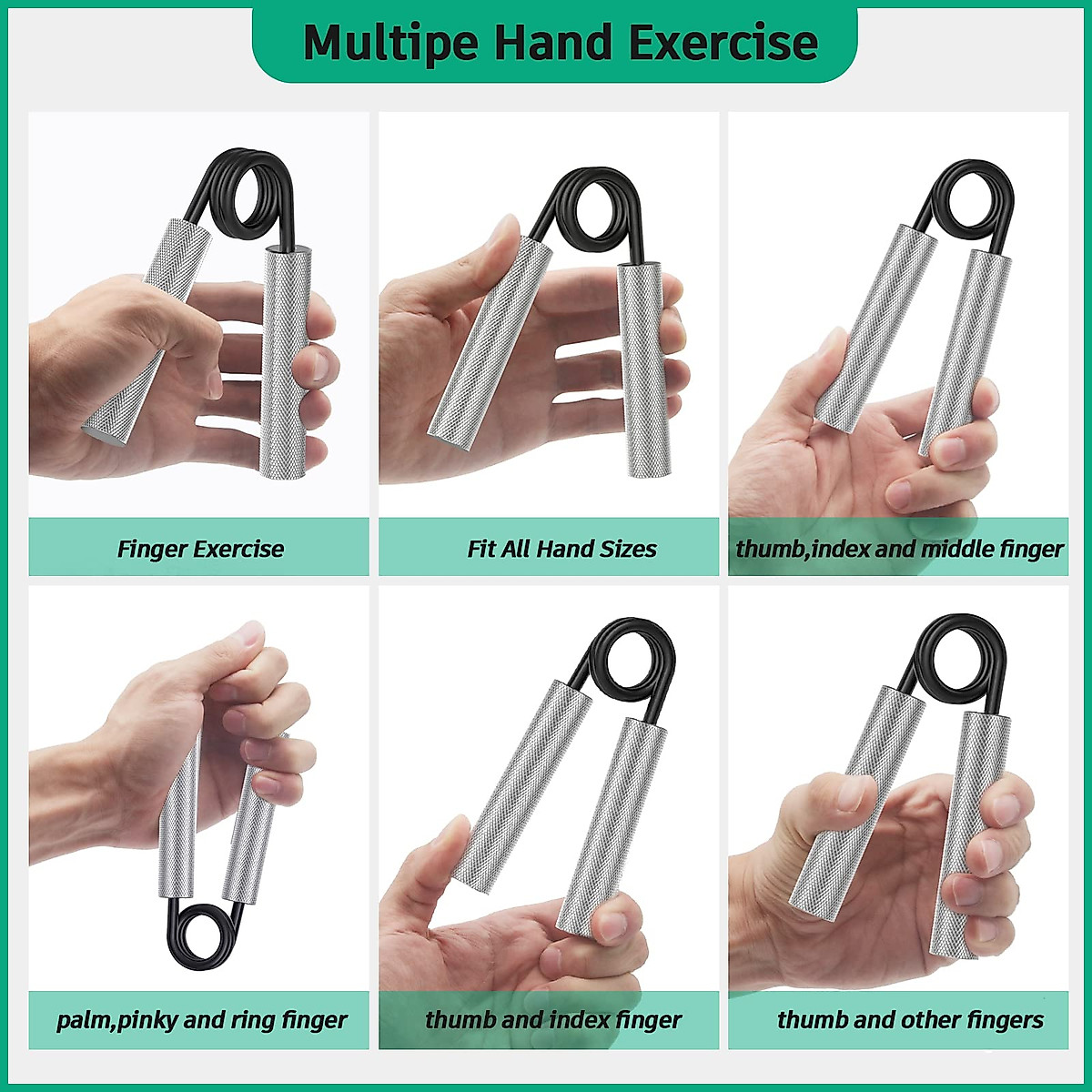 Multipe Hand Exercise

Finger Exercise

Fit All Hand Sizes

thumb,index and middle finger

palm,pinky and ring finger

thumb and index finger

thumb and other fingers