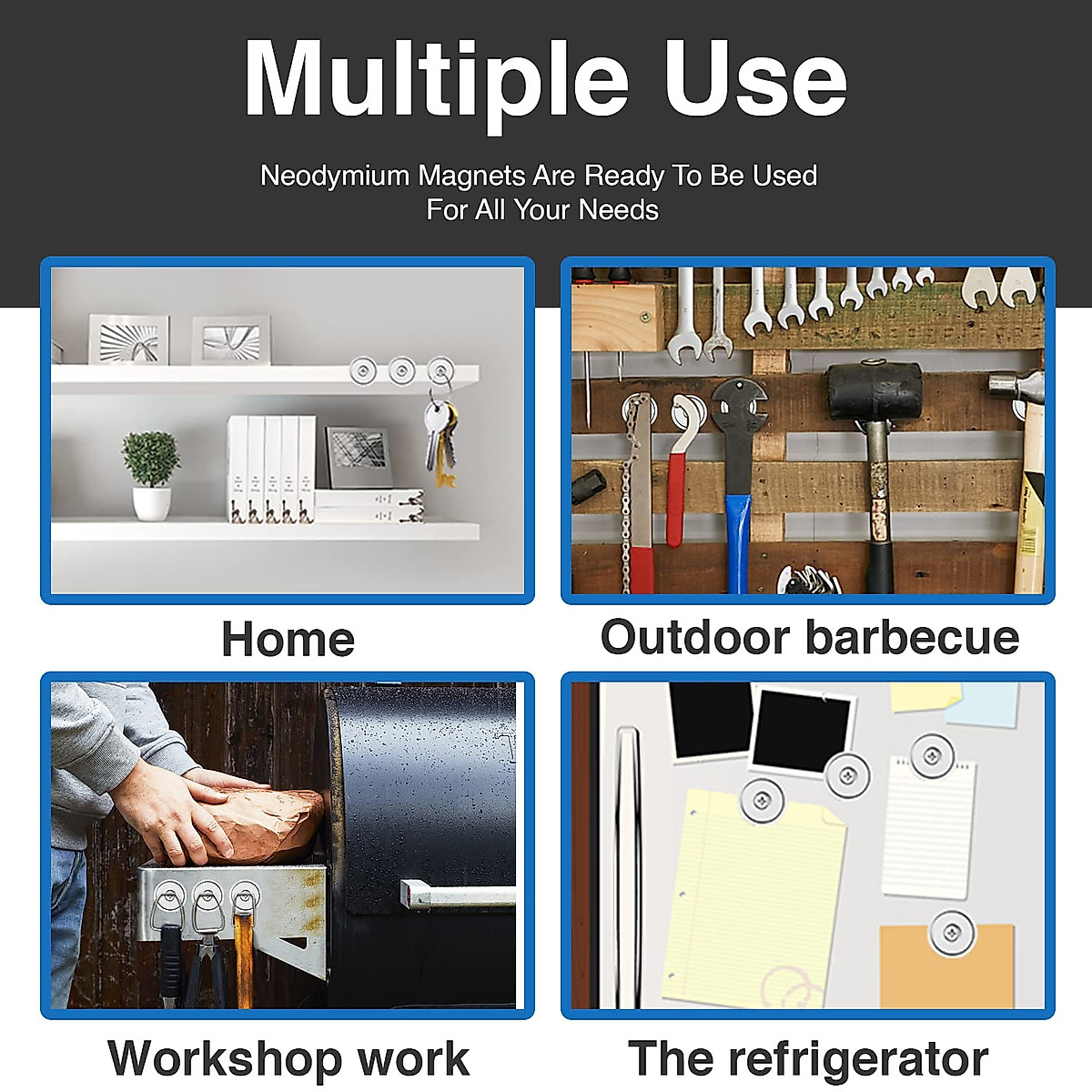 Multiple Use

Neodymium Magnets Are Ready To Be Used For All Your Needs

Home

Outdoor barbecue

Workshop work

The refrigerator