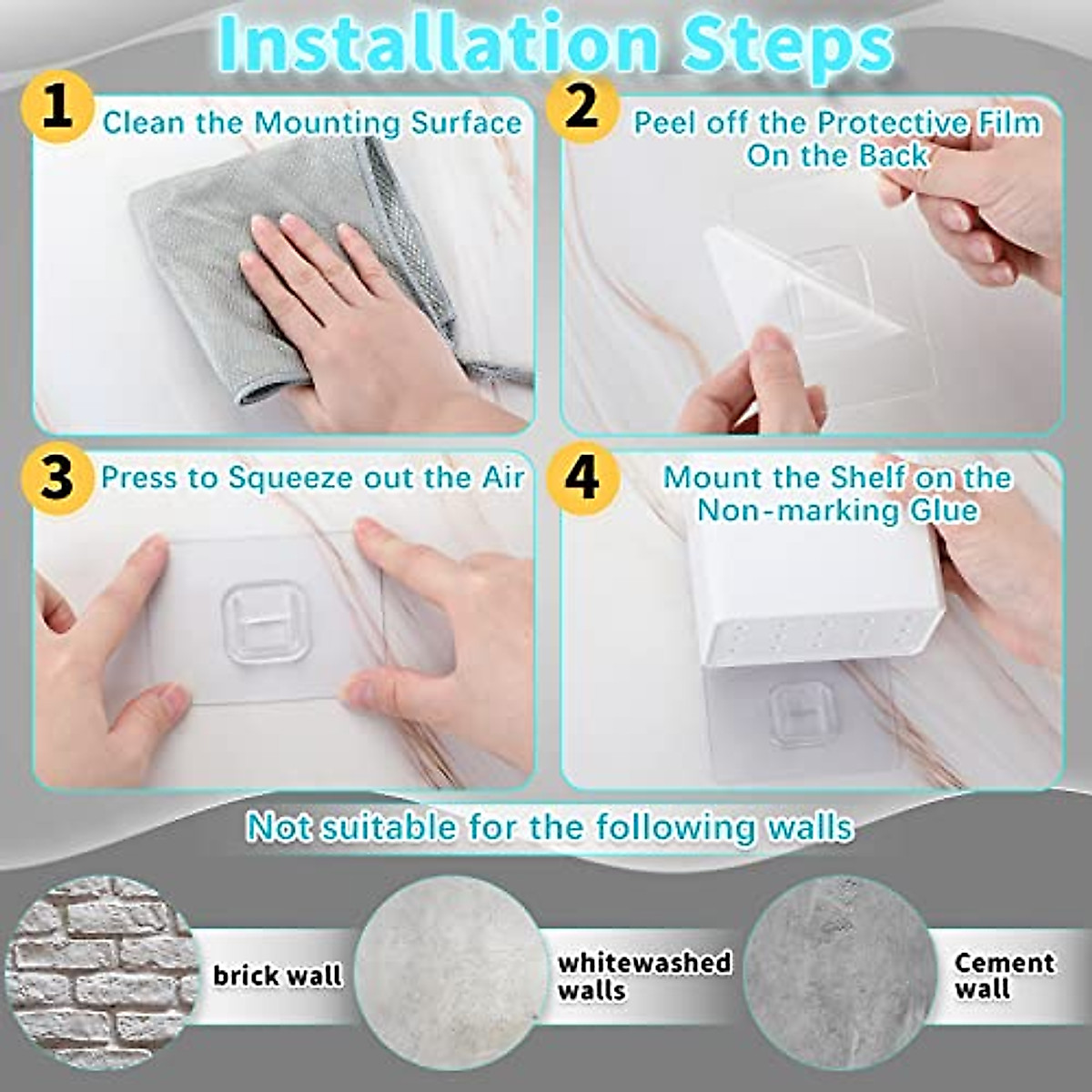 Installation Steps

1 Clean the Mounting Surface

2 Peel off the Protective Film On the Back

3 Press to Squeeze out the Air

4 Mount the Shelf on the Non-marking Glue

Not suitable for the following walls

brick wall

whitewashed walls

Cement wall