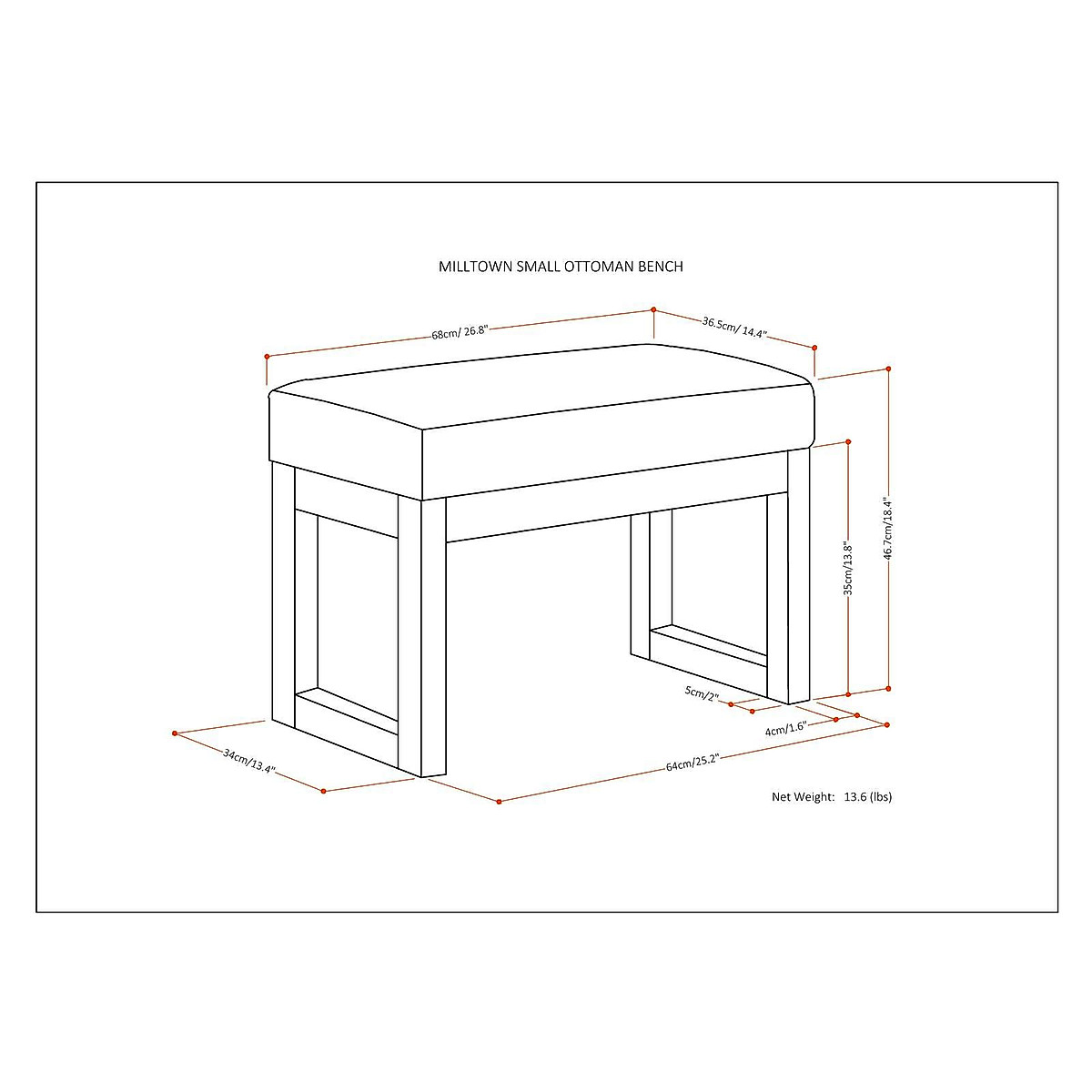 MILLTOWN SMALL OTTOMAN BENCH

68cm/ 26.8"

36.5cm/ 14.4"

46.7cm/18.4"

35cm/13.8"

5cm/2"

4cm/1.6"

34cm/13.4"

64cm/25.2"

Net Weight: 13.6 (lbs)