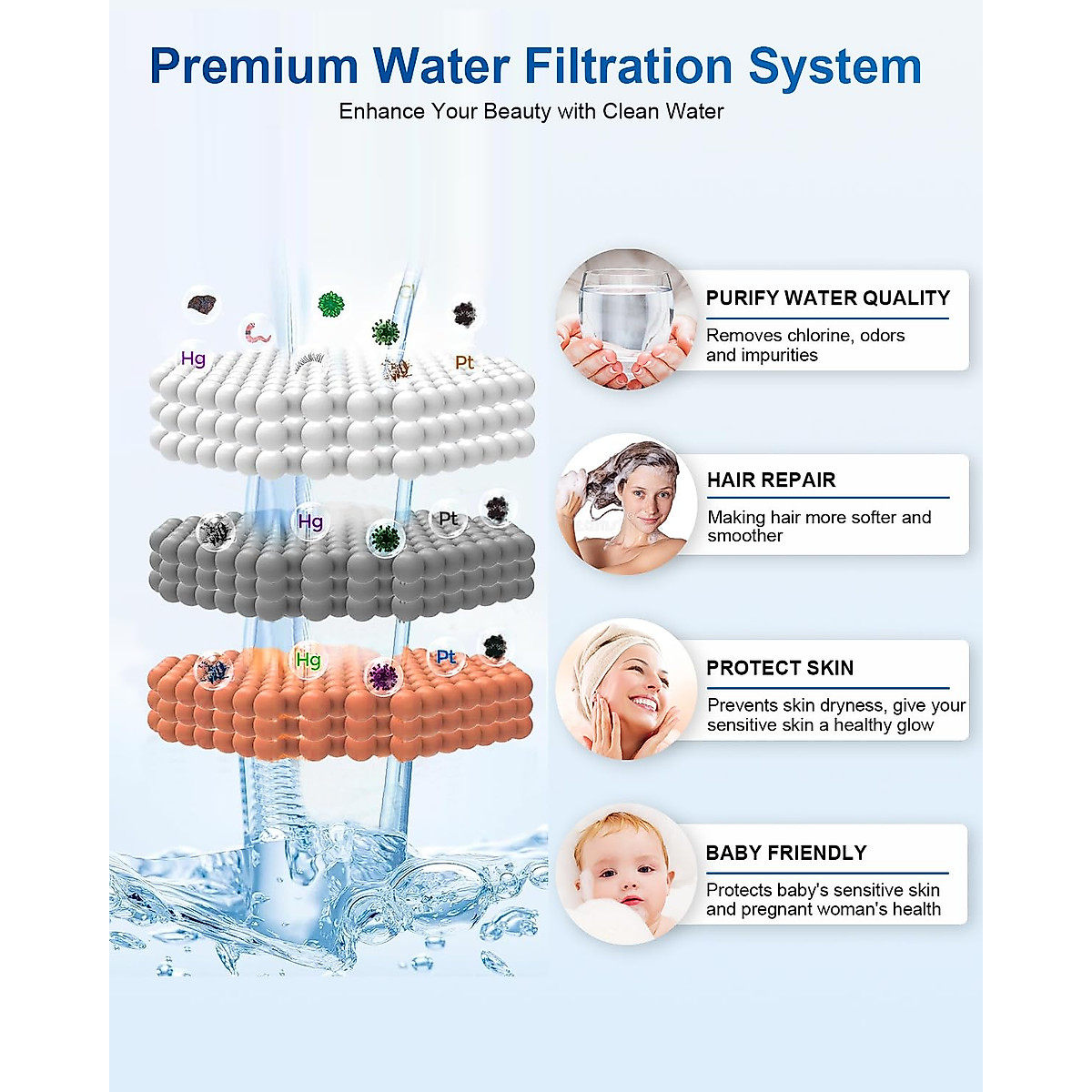 Premium Water Filtration System

Enhance Your Beauty with Clean Water

Hg

Pt

Hg

Pt

Hg

Pt

PURIFY WATER QUALITY

Removes chlorine, odors and impurities

HAIR REPAIR

Making hair more softer and smoother

PROTECT SKIN

Prevents skin dryness, give your sensitive skin a healthy glow

BABY FRIENDLY

Protects baby's sensitive skin and pregnant woman's health