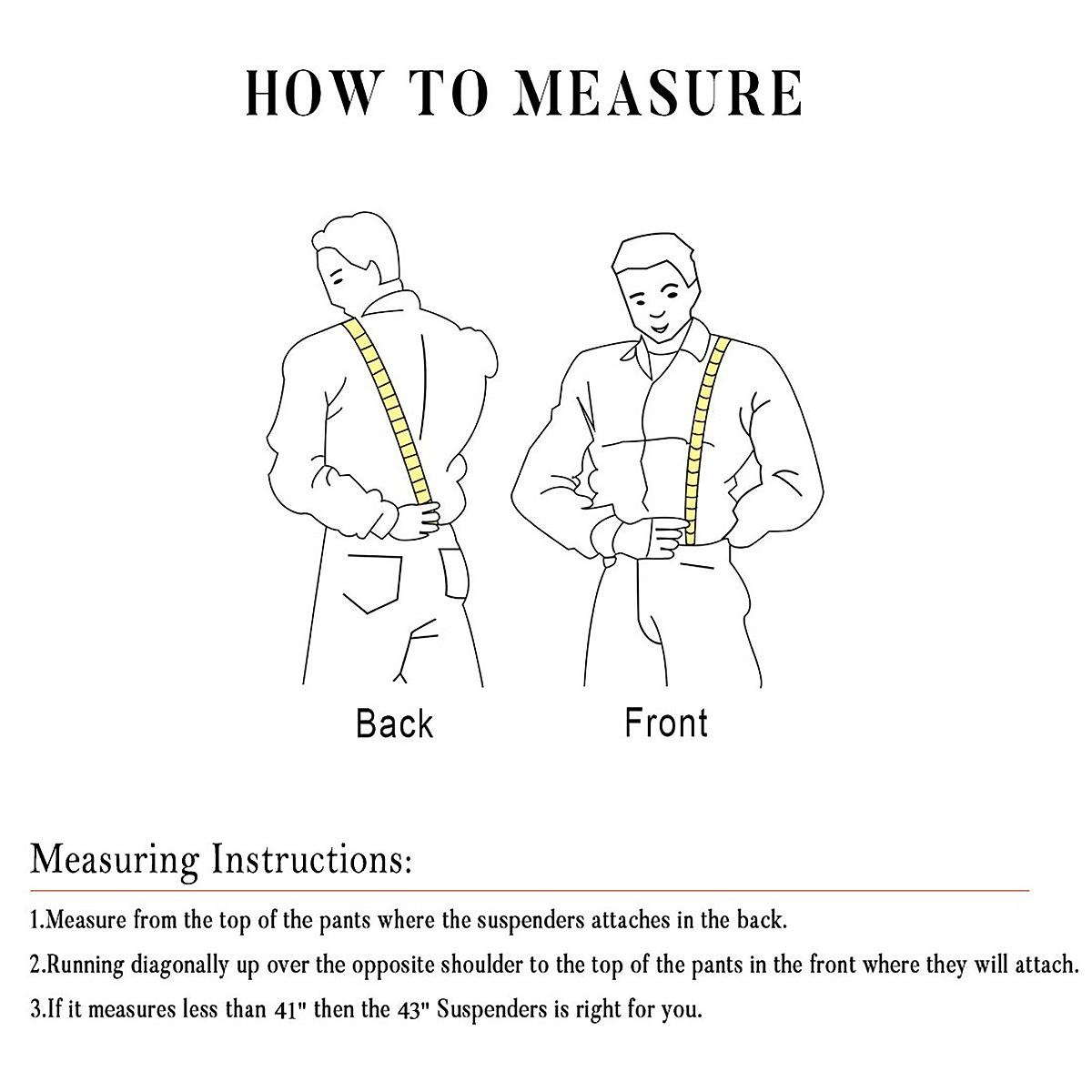 HOW TO MEASURE

Back

Front

Measuring Instructions:

1.Measure from the top of the pants where the suspenders attaches in the back.

2.Running diagonally up over the opposite shoulder to the top of the pants in the front where they will attach.

3.If it measures less than 41" then the 43" Suspenders is right for you.