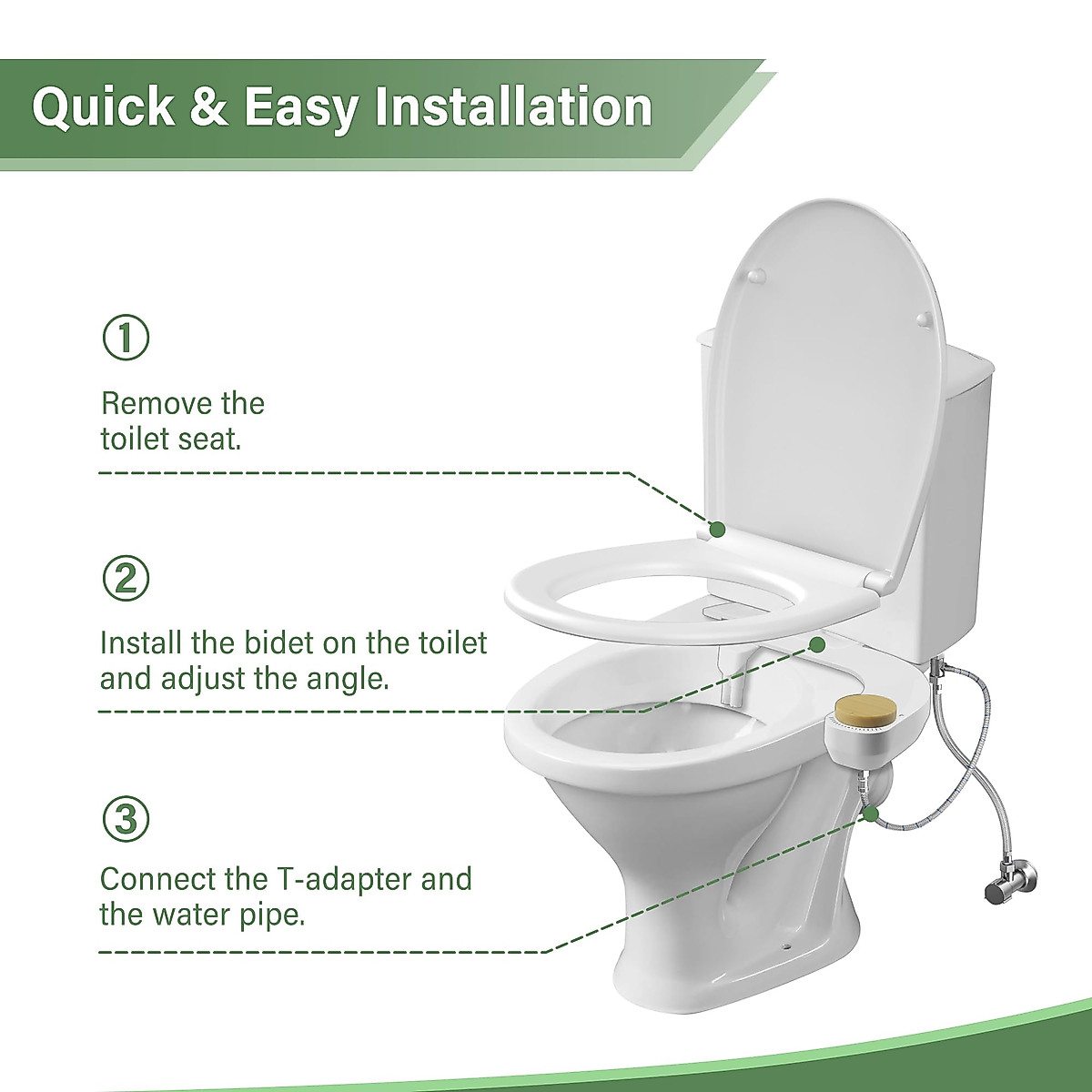 Quick & Easy Installation

①

Remove the toilet seat.

②

Install the bidet on the toilet and adjust the angle.

③

Connect the T-adapter and the water pipe.