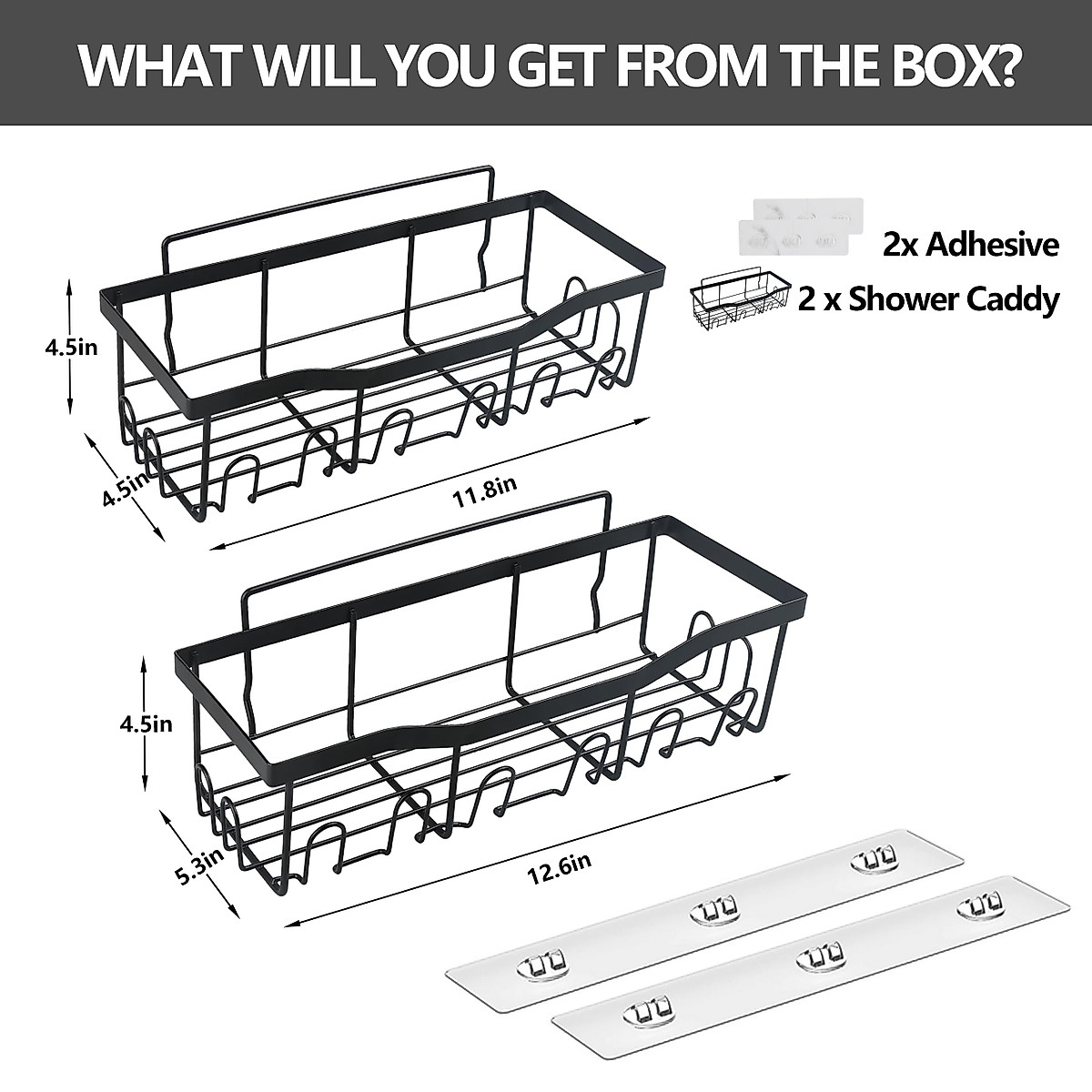 WHAT WILL YOU GET FROM THE BOX?

2x Adhesive

2 x Shower Caddy

4.5in

4.5in

11.8in

4.5in

5.3in

12.6in