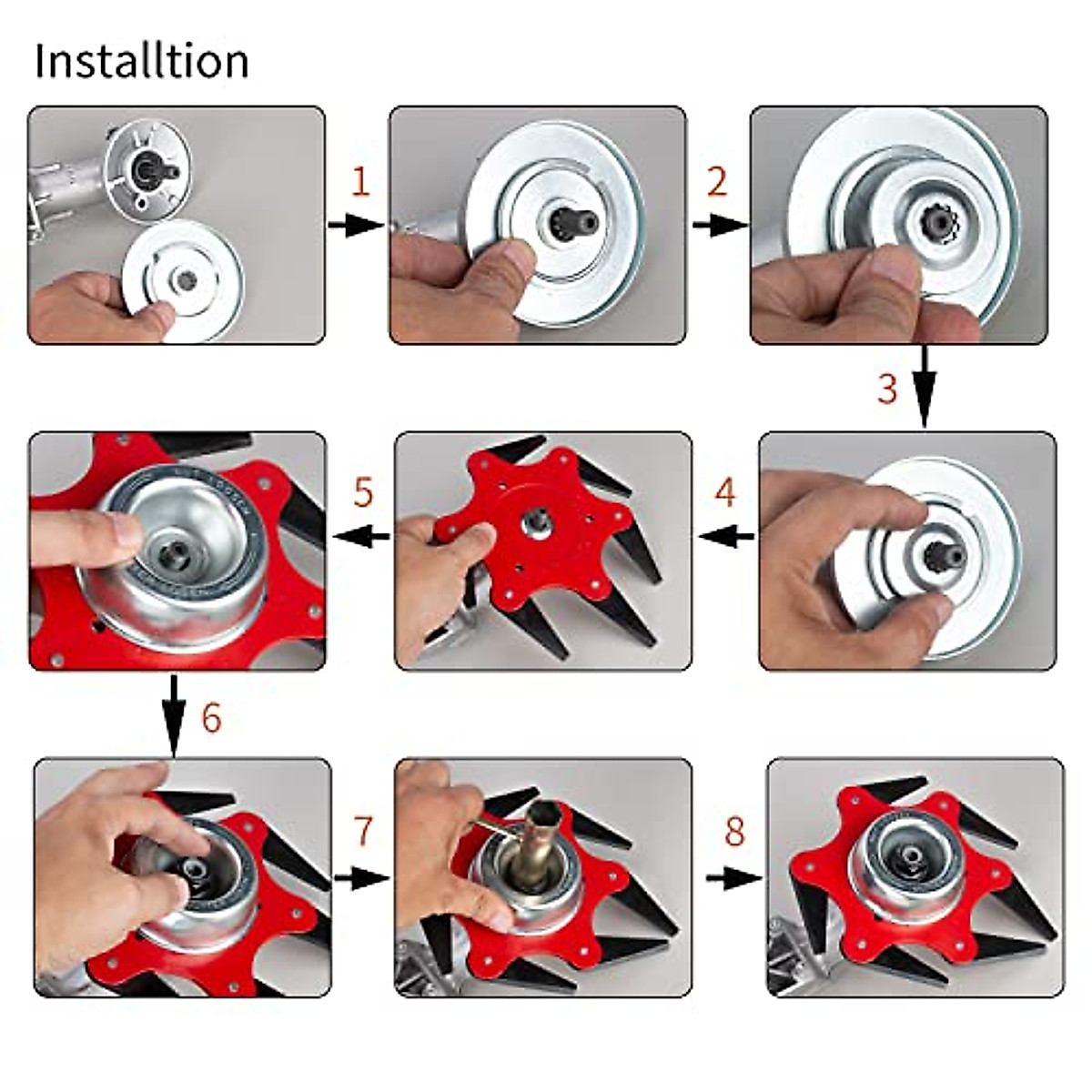 Installtion

1

2

3

4

5

6

7

8