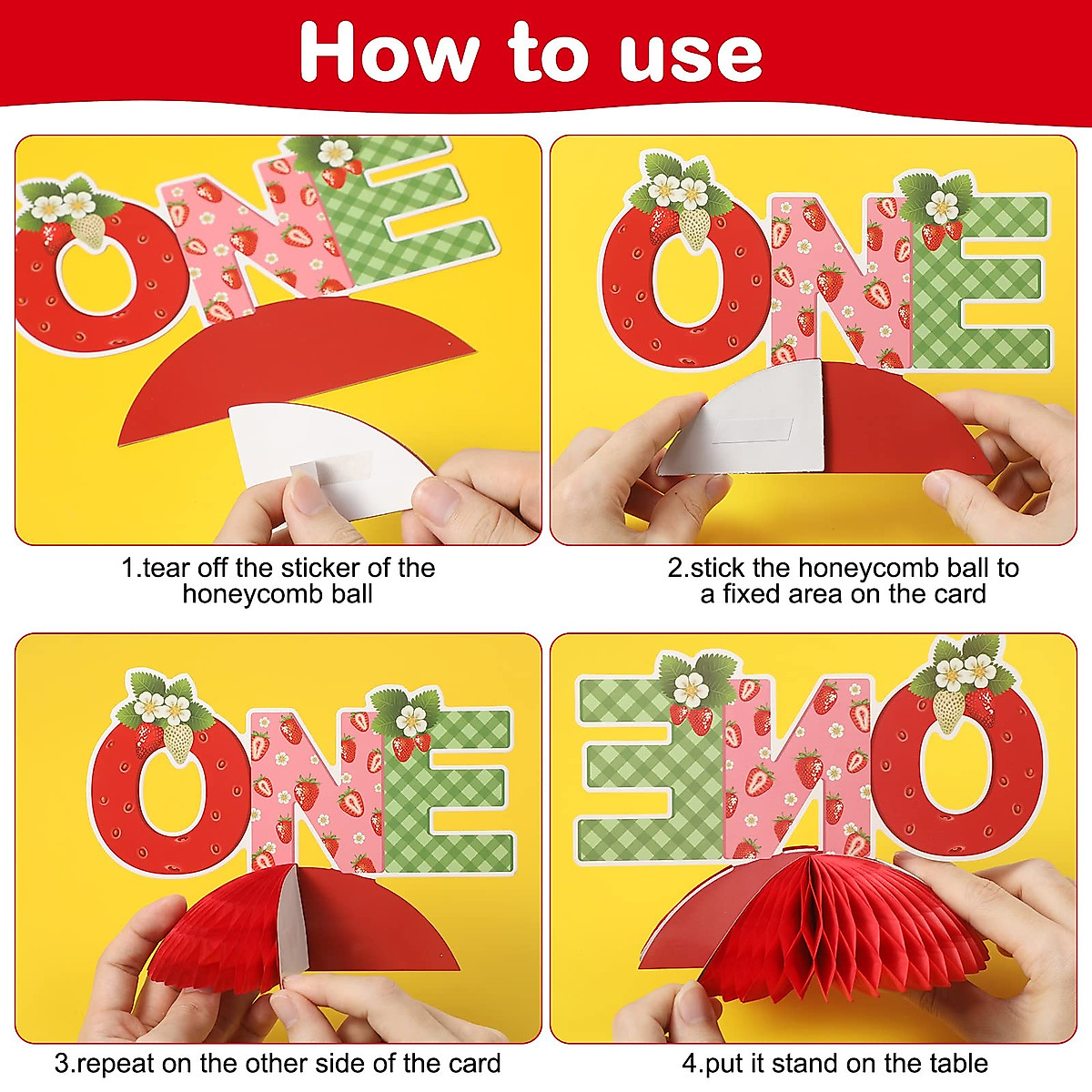 How to use

ONE

1.tear off the sticker of the honeycomb ball

ONE

2.stick the honeycomb ball to a fixed area on the card

ONE

3.repeat on the other side of the card

ONE

4.put it stand on the table