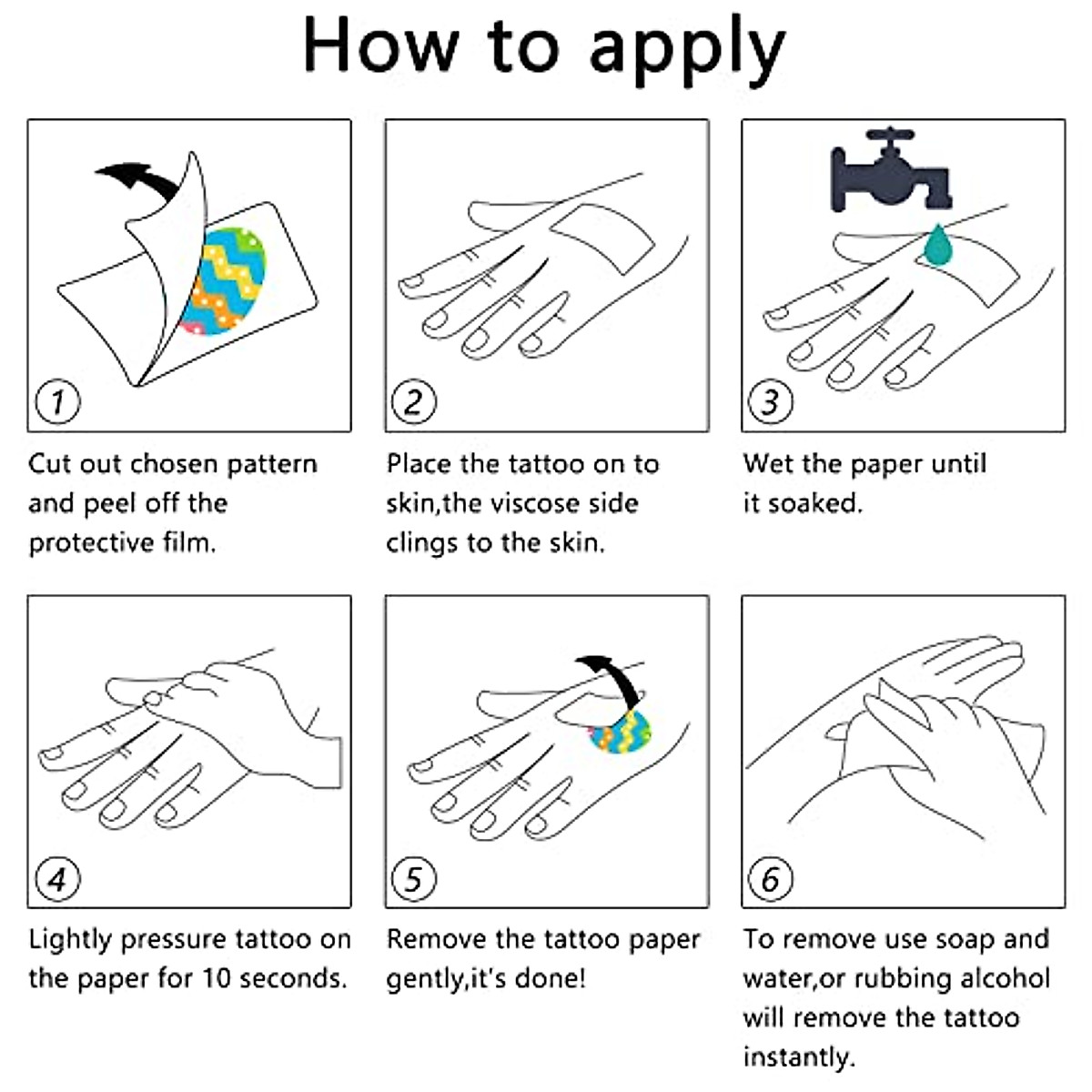 How to apply

1

Cut out chosen pattern and peel off the protective film.

2

Place the tattoo on to skin,the viscose side clings to the skin.

3

Wet the paper until it soaked.

4

Lightly pressure tattoo on the paper for 10 seconds.

5

Remove the tattoo paper gently,it's done!

6

To remove use soap and water,or rubbing alcohol will remove the tattoo instantly.