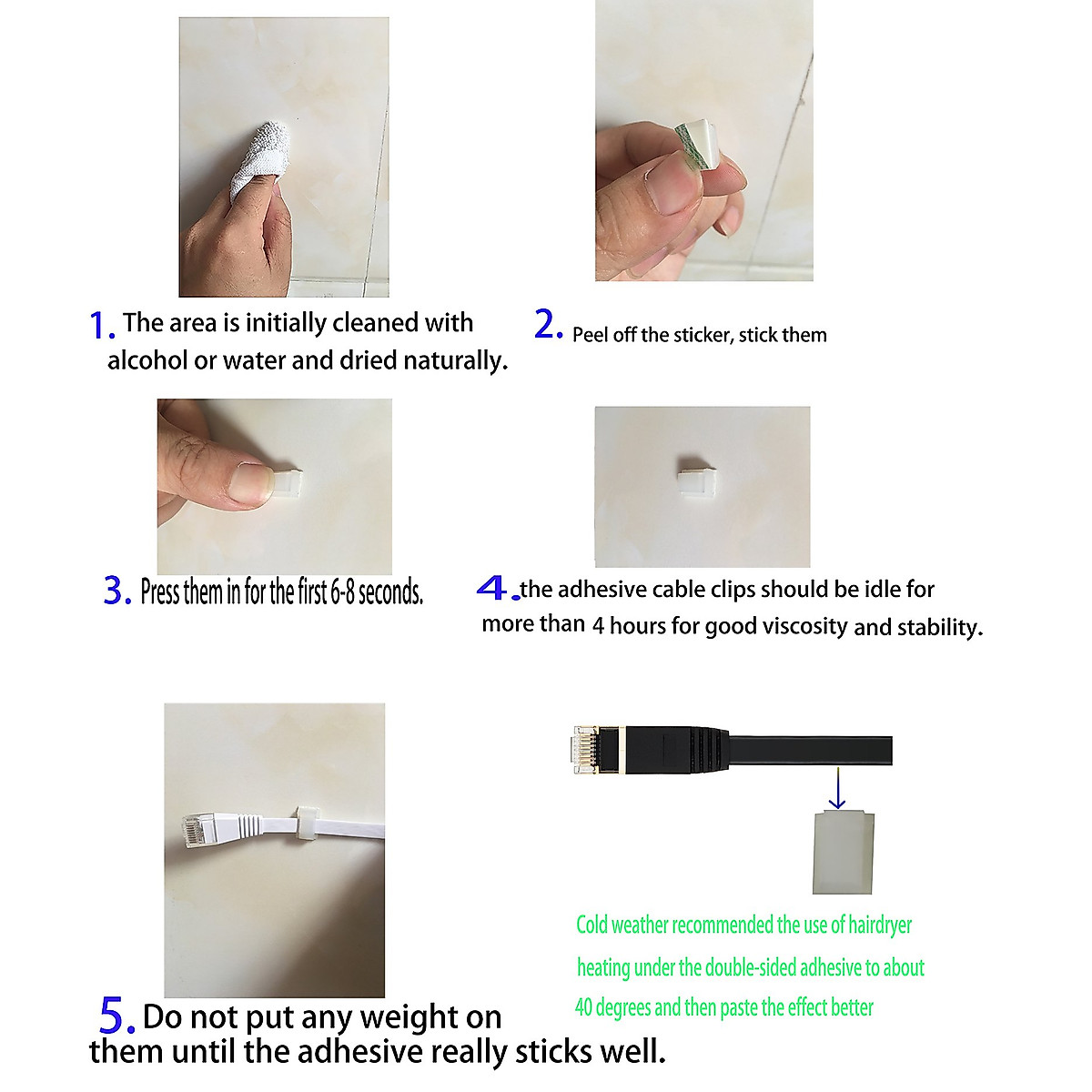 1. The area is initially cleaned with alcohol or water and dried naturally.

2. Peel off the sticker, stick them

3. Press them in for the first 6-8 seconds.

4. the adhesive cable clips should be idle for more than 4 hours for good viscosity and stability.

Cold weather recommended the use of hairdryer heating under the double-sided adhesive to about 40 degrees and then paste the effect better

5. Do not put any weight on them until the adhesive really sticks well.