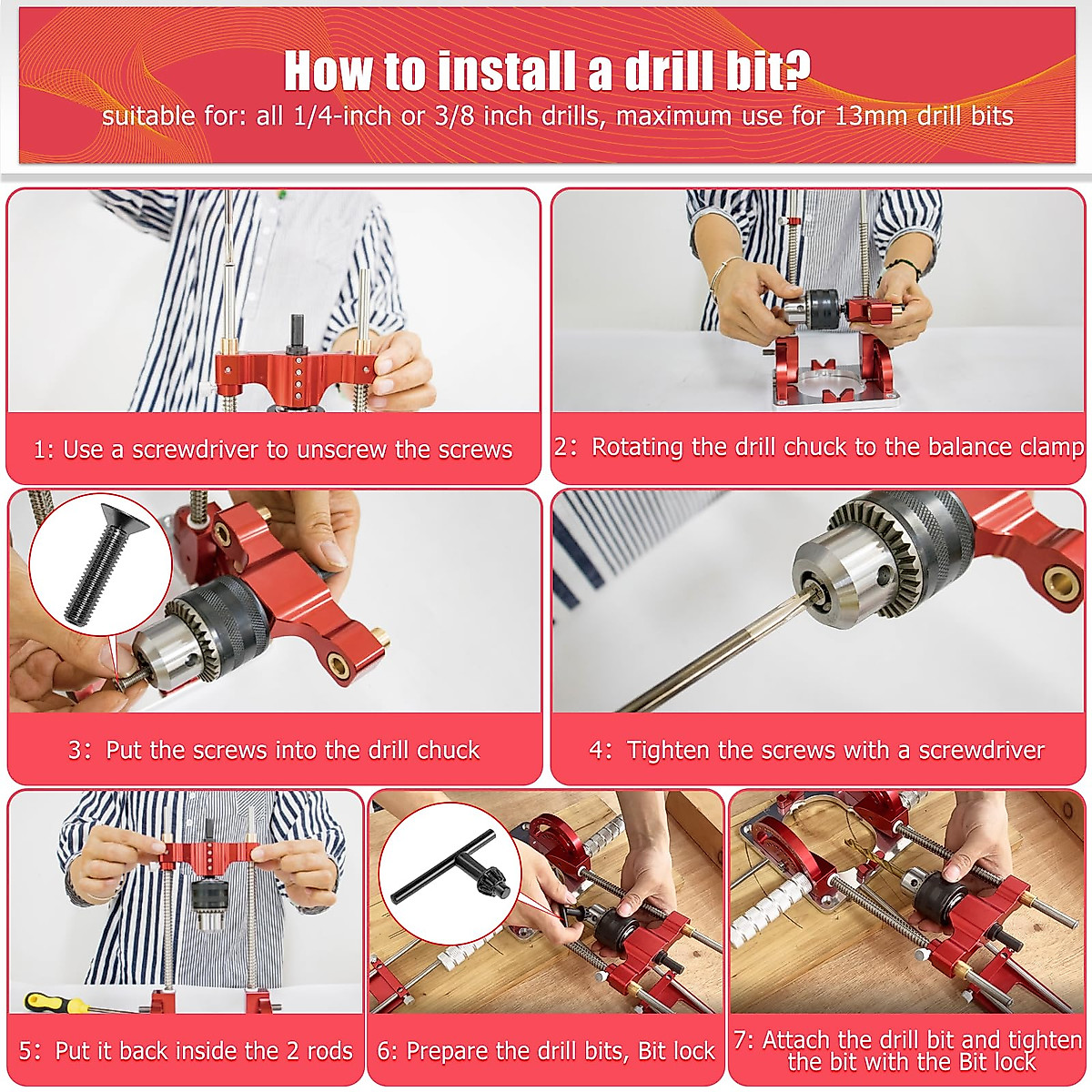 How to install a drill bit?
suitable for: all 1/4-inch or 3/8 inch drills, maximum use for 13mm drill bits

1: Use a screwdriver to unscrew the screws

2: Rotating the drill chuck to the balance clamp

3: Put the screws into the drill chuck

4: Tighten the screws with a screwdriver

5: Put it back inside the 2 rods

6: Prepare the drill bits, Bit lock

7: Attach the drill bit and tighten the bit with the Bit lock