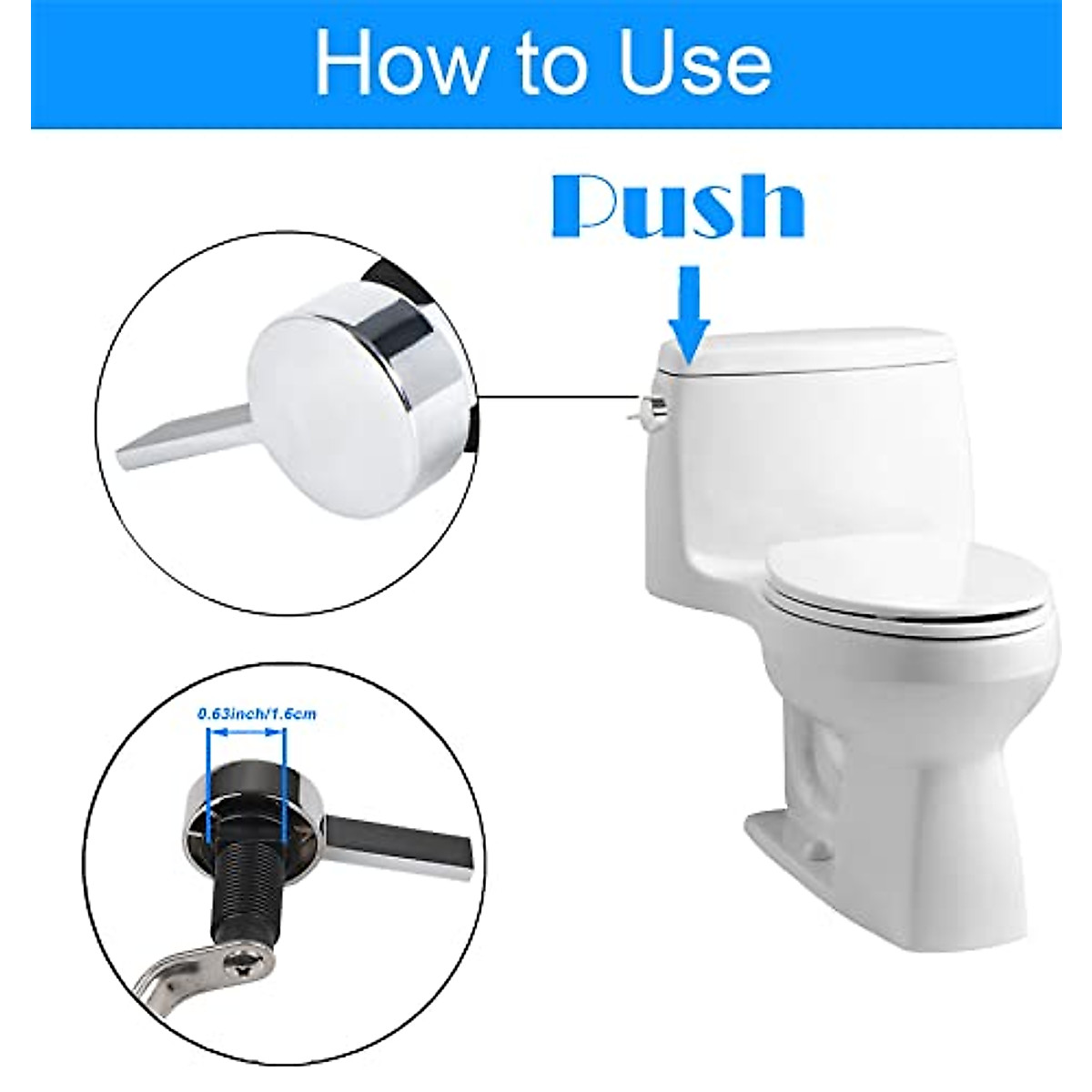 How to Use

Push

0.63inch/1.6cm