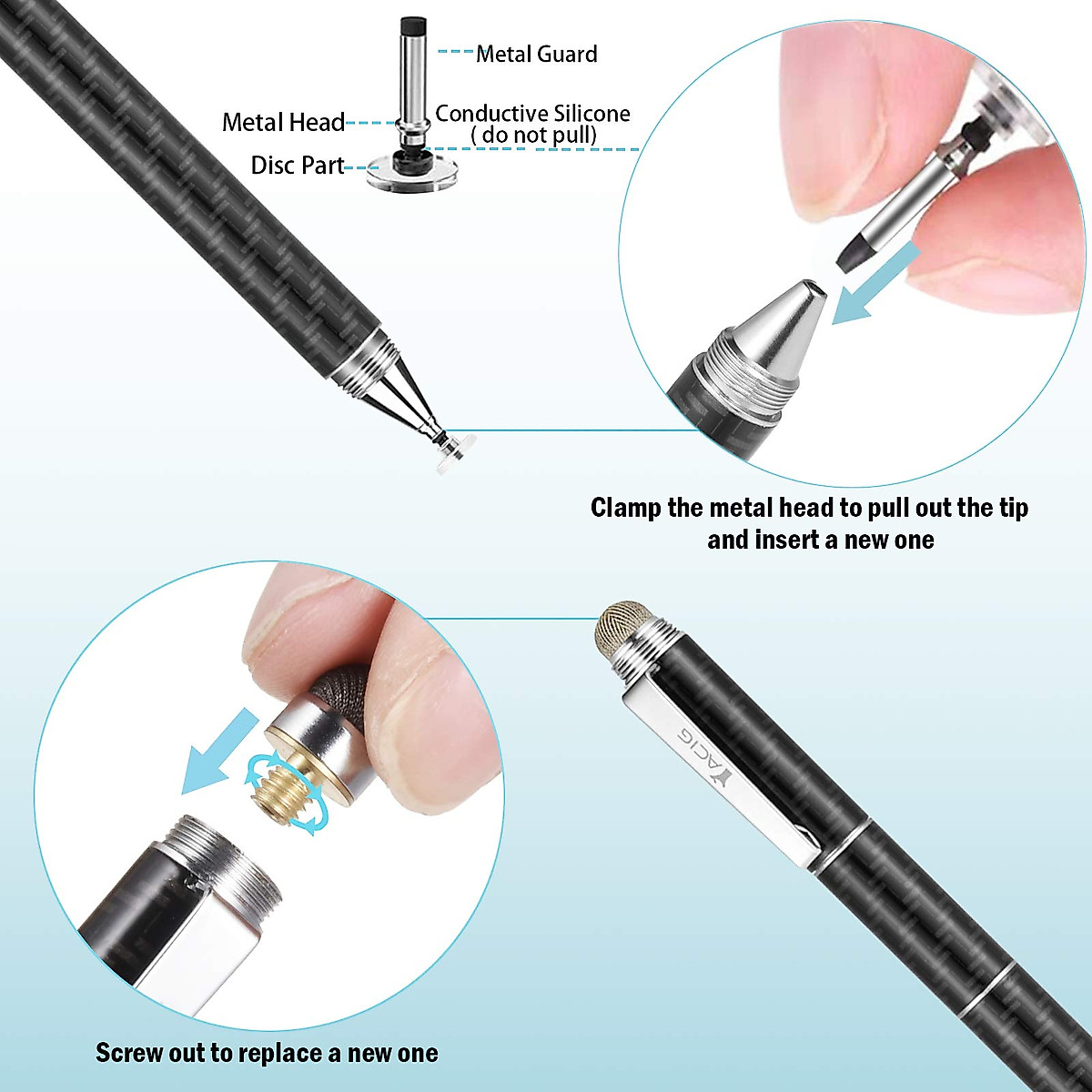 Metal Guard

Metal Head

Conductive Silicone ( do not pull)

Disc Part

Clamp the metal head to pull out the tip and insert a new one

ACIG

Screw out to replace a new one