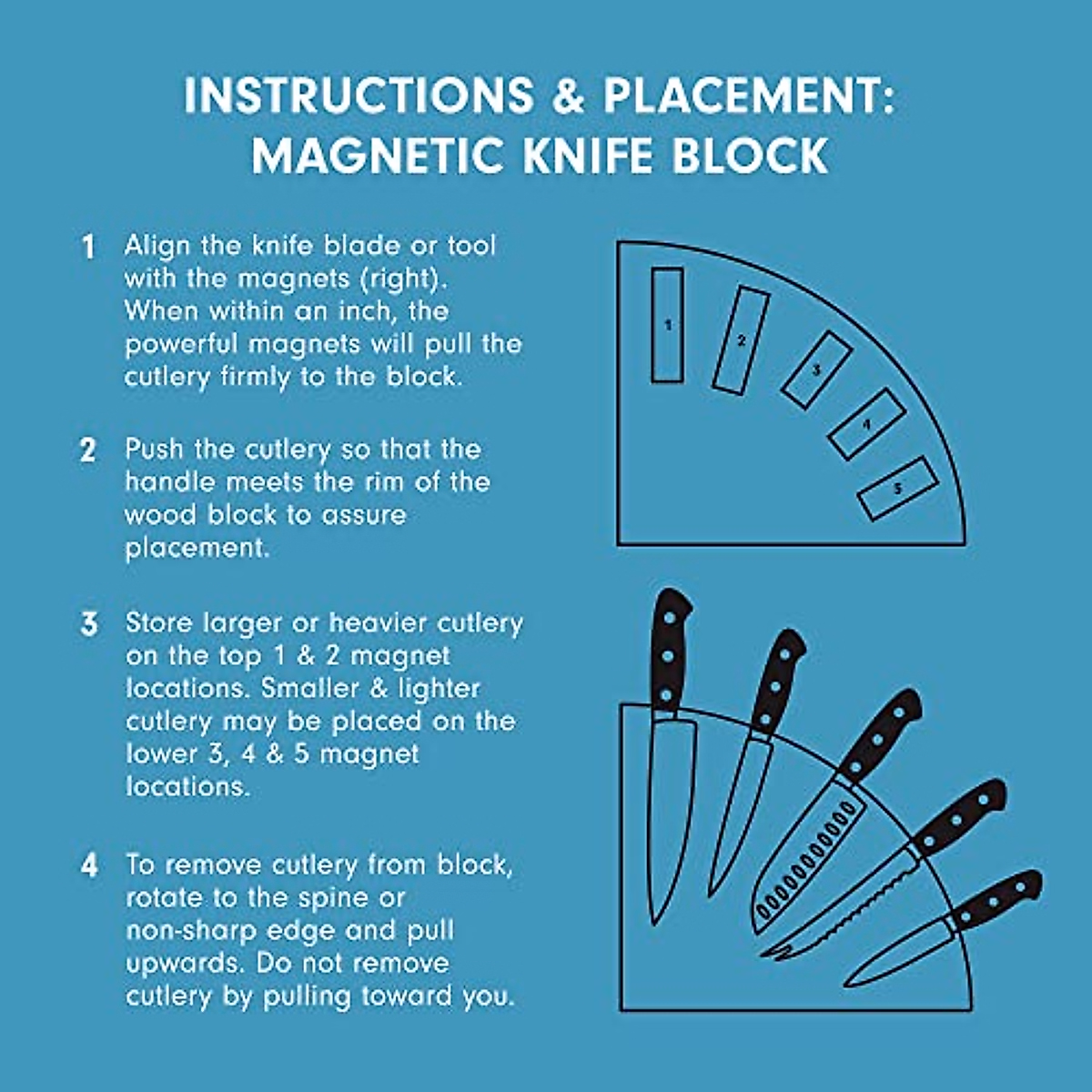 INSTRUCTIONS & PLACEMENT:
MAGNETIC KNIFE BLOCK

1 Align the knife blade or tool with the magnets (right). When within an inch, the powerful magnets will pull the cutlery firmly to the block.

2 Push the cutlery so that the handle meets the rim of the wood block to assure placement.

3 Store larger or heavier cutlery on the top 1 & 2 magnet locations. Smaller & lighter cutlery may be placed on the lower 3, 4 & 5 magnet locations.

4 To remove cutlery from block, rotate to the spine or non-sharp edge and pull upwards. Do not remove cutlery by pulling toward you.

1
2
3
4
5