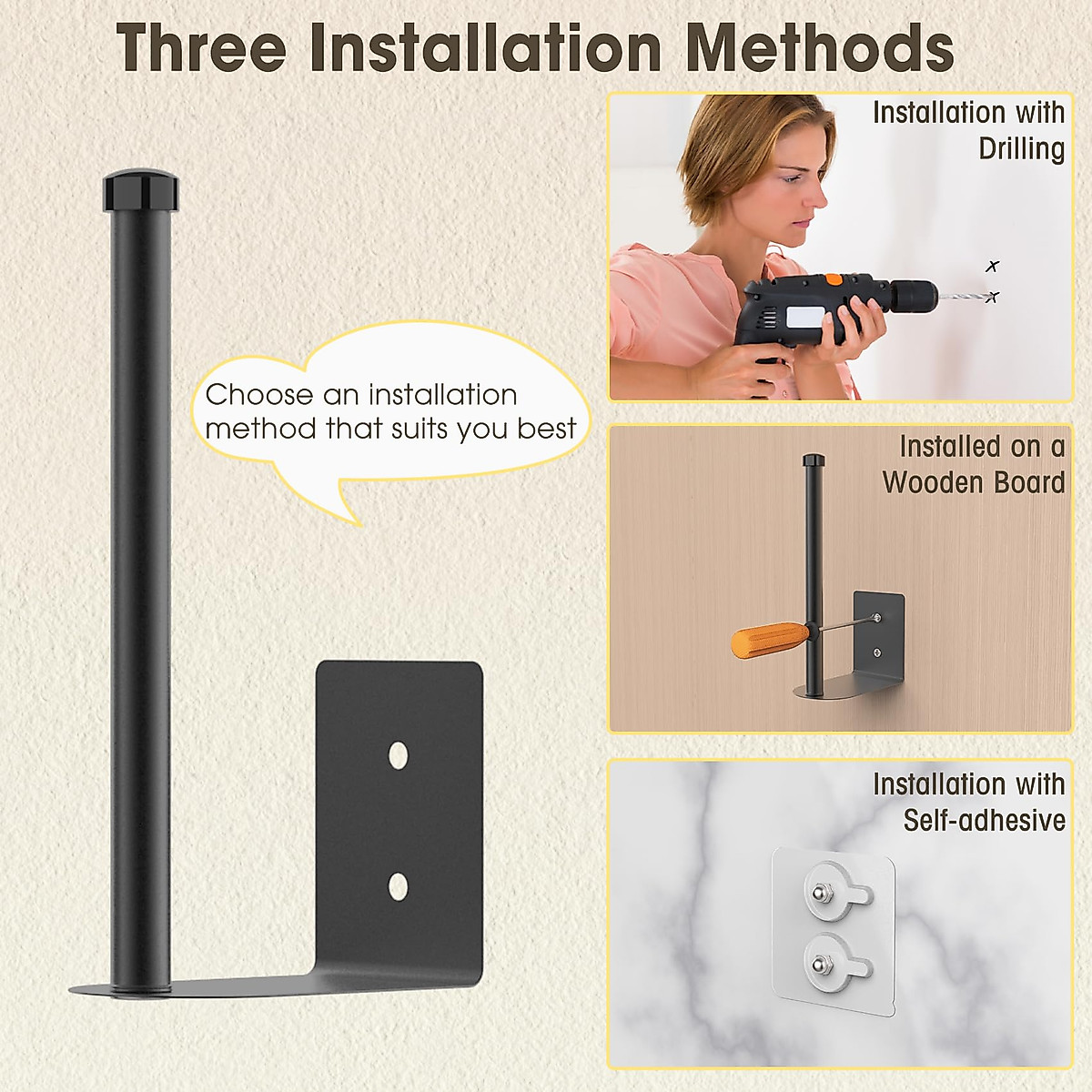 Three Installation Methods

Choose an installation method that suits you best

Installation with Drilling

Installed on a Wooden Board

Installation with Self-adhesive