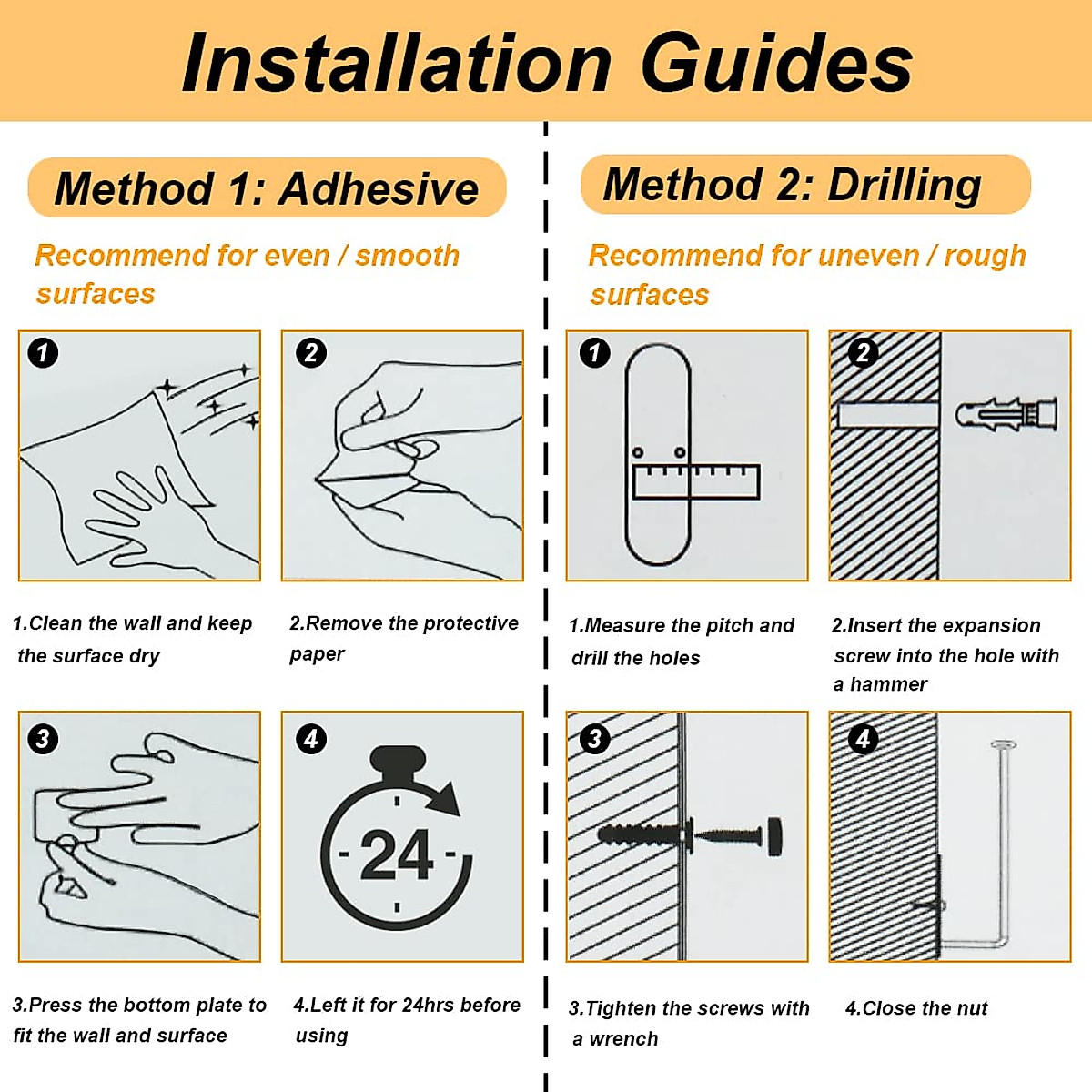 Installation Guides

Method 1: Adhesive

Recommend for even / smooth surfaces

1

2

1.Clean the wall and keep the surface dry

2.Remove the protective paper

3

4

24

3.Press the bottom plate to fit the wall and surface

4.Left it for 24hrs before using

Method 2: Drilling

Recommend for uneven / rough surfaces

1

2

1.Measure the pitch and drill the holes

2.Insert the expansion screw into the hole with a hammer

3

4

3.Tighten the screws with a wrench

4.Close the nut