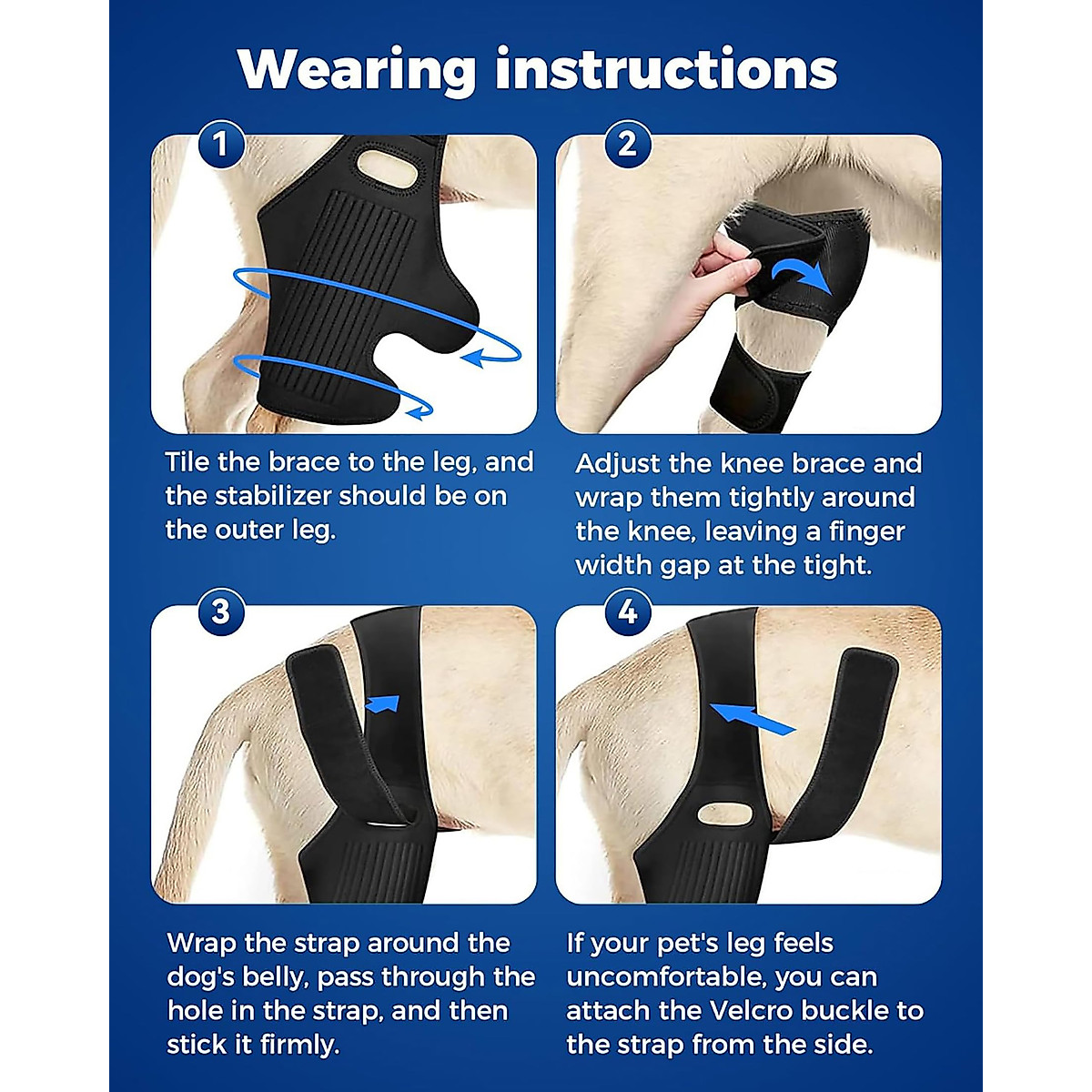 Wearing instructions

1

Tile the brace to the leg, and the stabilizer should be on the outer leg.

2

Adjust the knee brace and wrap them tightly around the knee, leaving a finger width gap at the tight.

3

Wrap the strap around the dog's belly, pass through the hole in the strap, and then stick it firmly.

4

If your pet's leg feels uncomfortable, you can attach the Velcro buckle to the strap from the side.