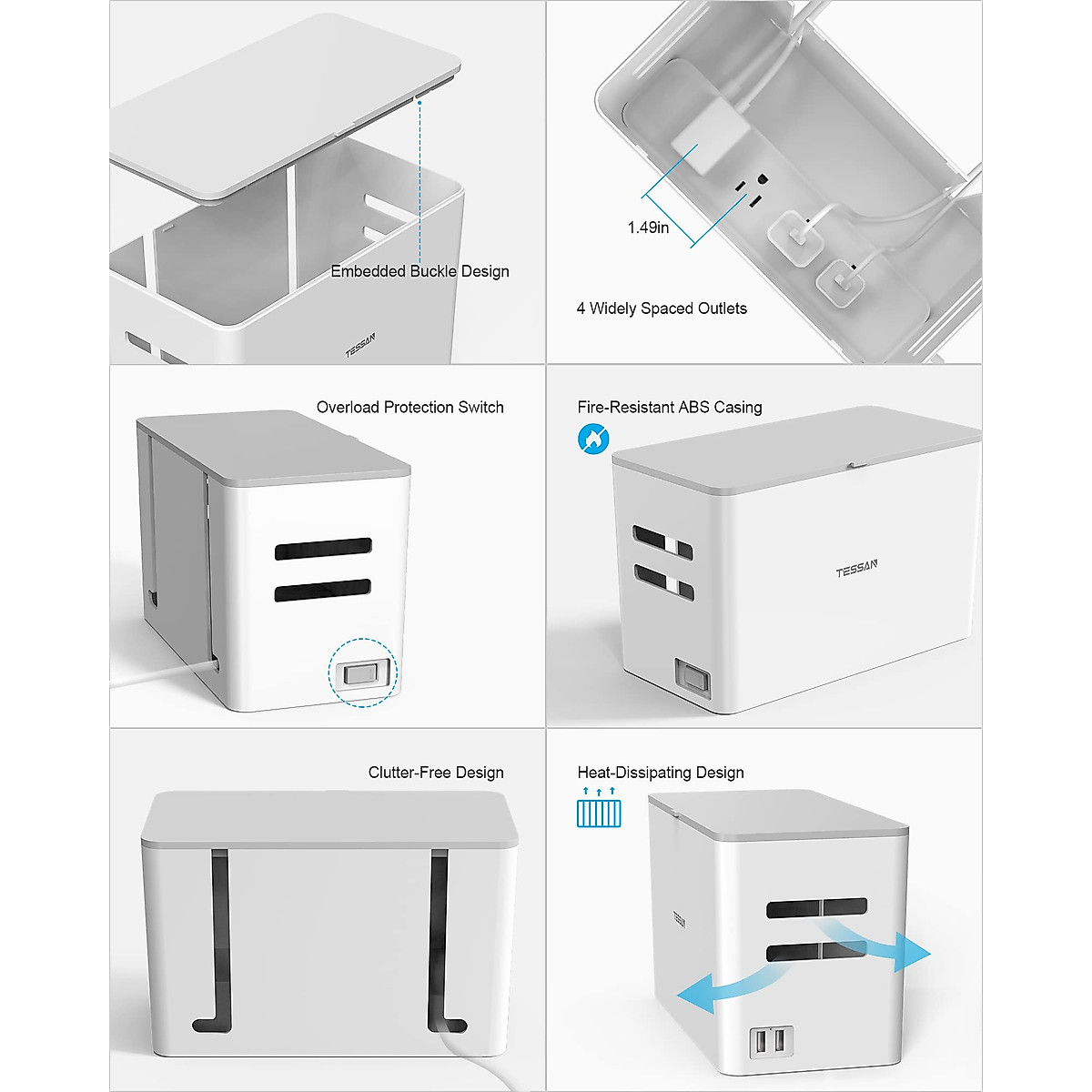 Embedded Buckle Design

TESSAN

1.49in

4 Widely Spaced Outlets

Overload Protection Switch

Fire-Resistant ABS Casing

TESSAN

Clutter-Free Design

Heat-Dissipating Design

TESSAN