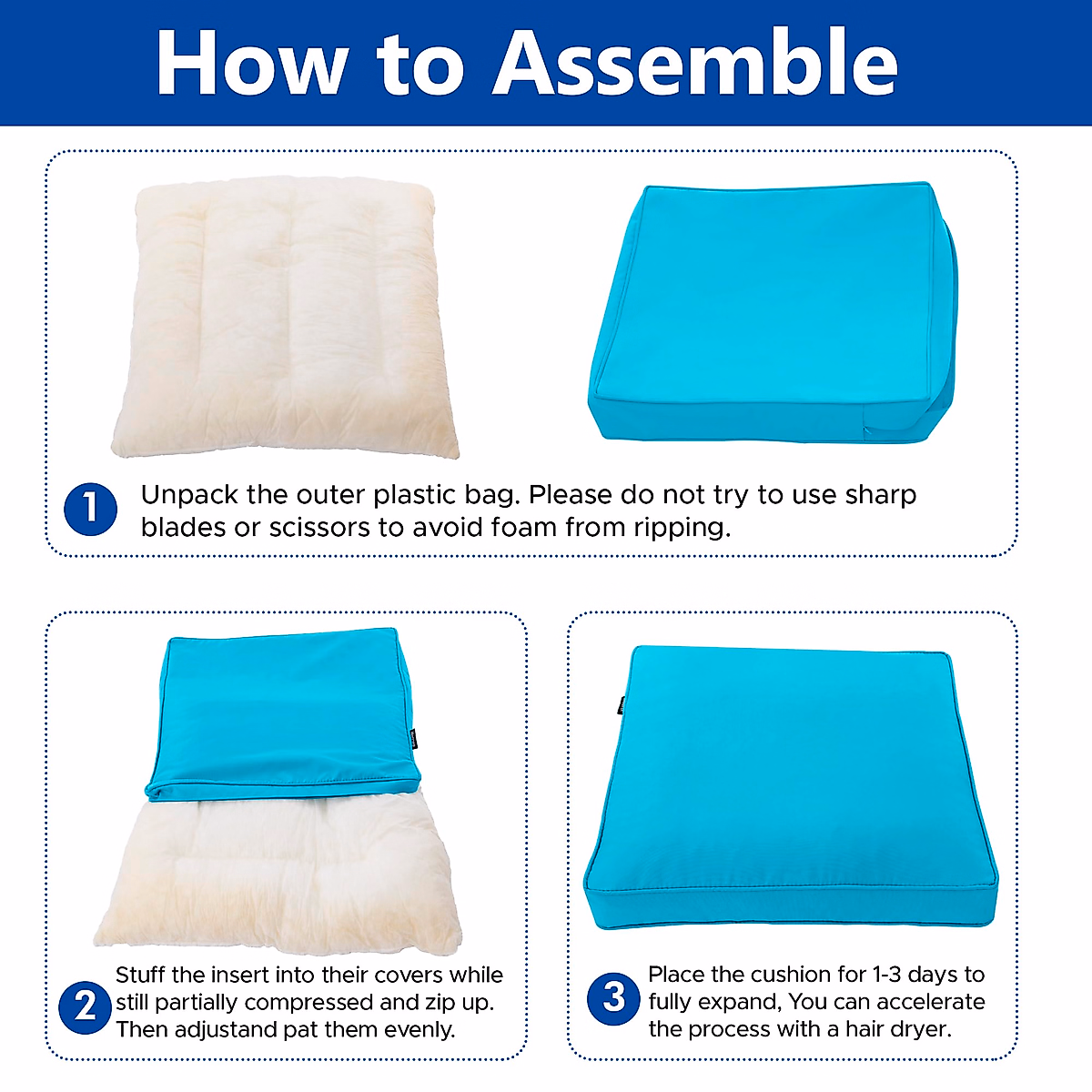 How to Assemble

1 Unpack the outer plastic bag. Please do not try to use sharp blades or scissors to avoid foam from ripping.

2 Stuff the insert into their covers while still partially compressed and zip up. Then adjustand pat them evenly.

3 Place the cushion for 1-3 days to fully expand, You can accelerate the process with a hair dryer.