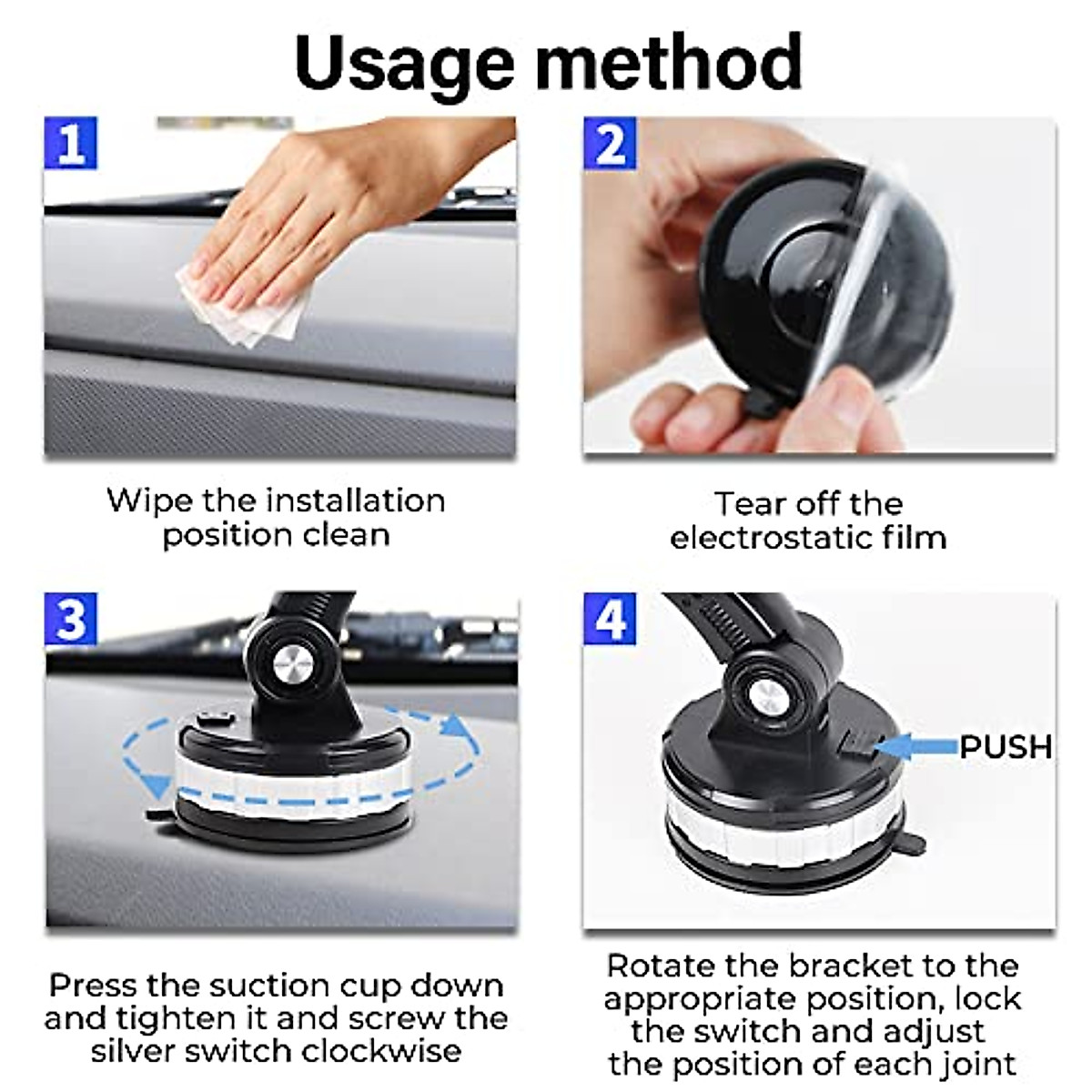 Usage method

1

Wipe the installation position clean

2

Tear off the electrostatic film

3

Press the suction cup down and tighten it and screw the silver switch clockwise

4

PUSH

Rotate the bracket to the appropriate position, lock the switch and adjust the position of each joint