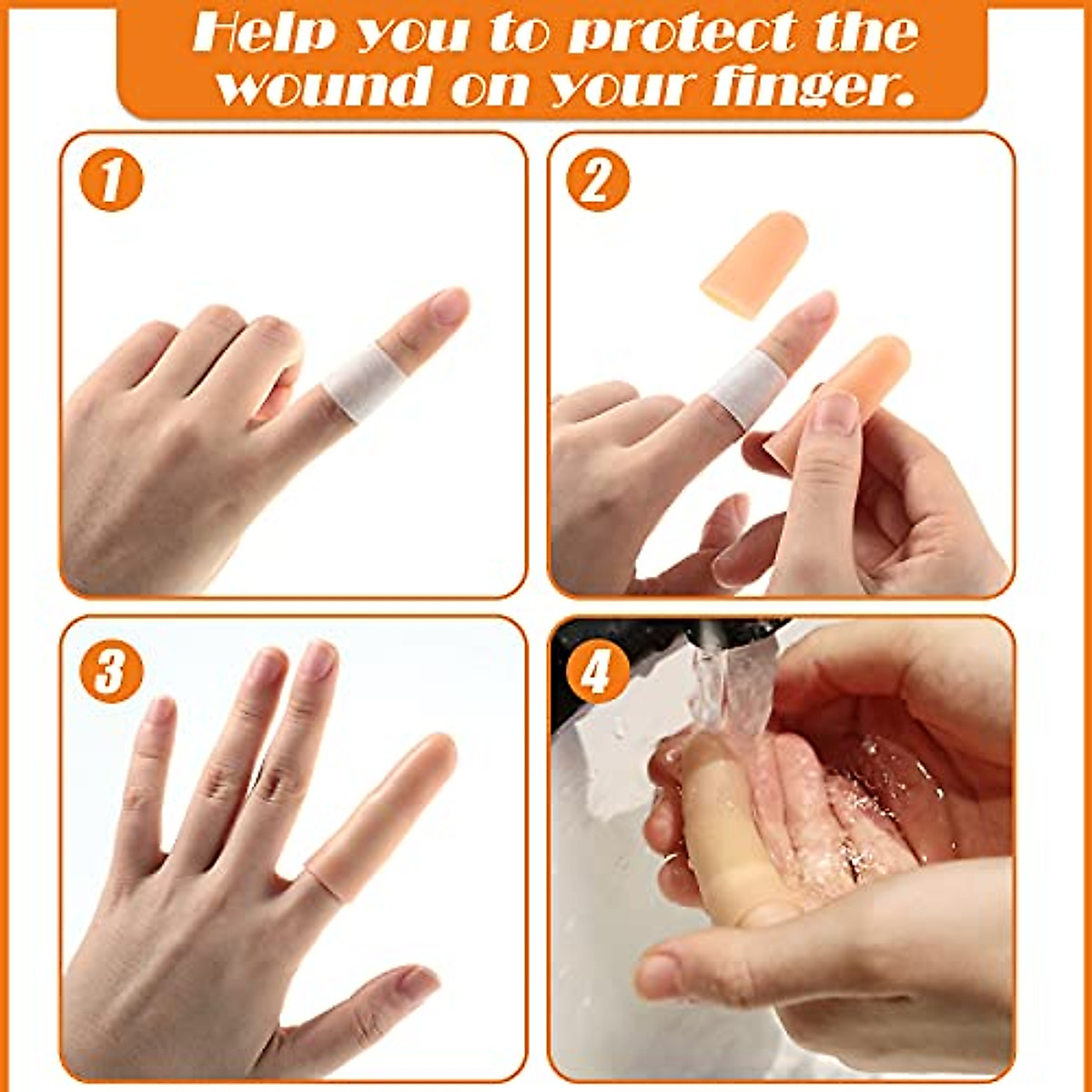 Help you to protect the wound on your finger.

1

2

3

4