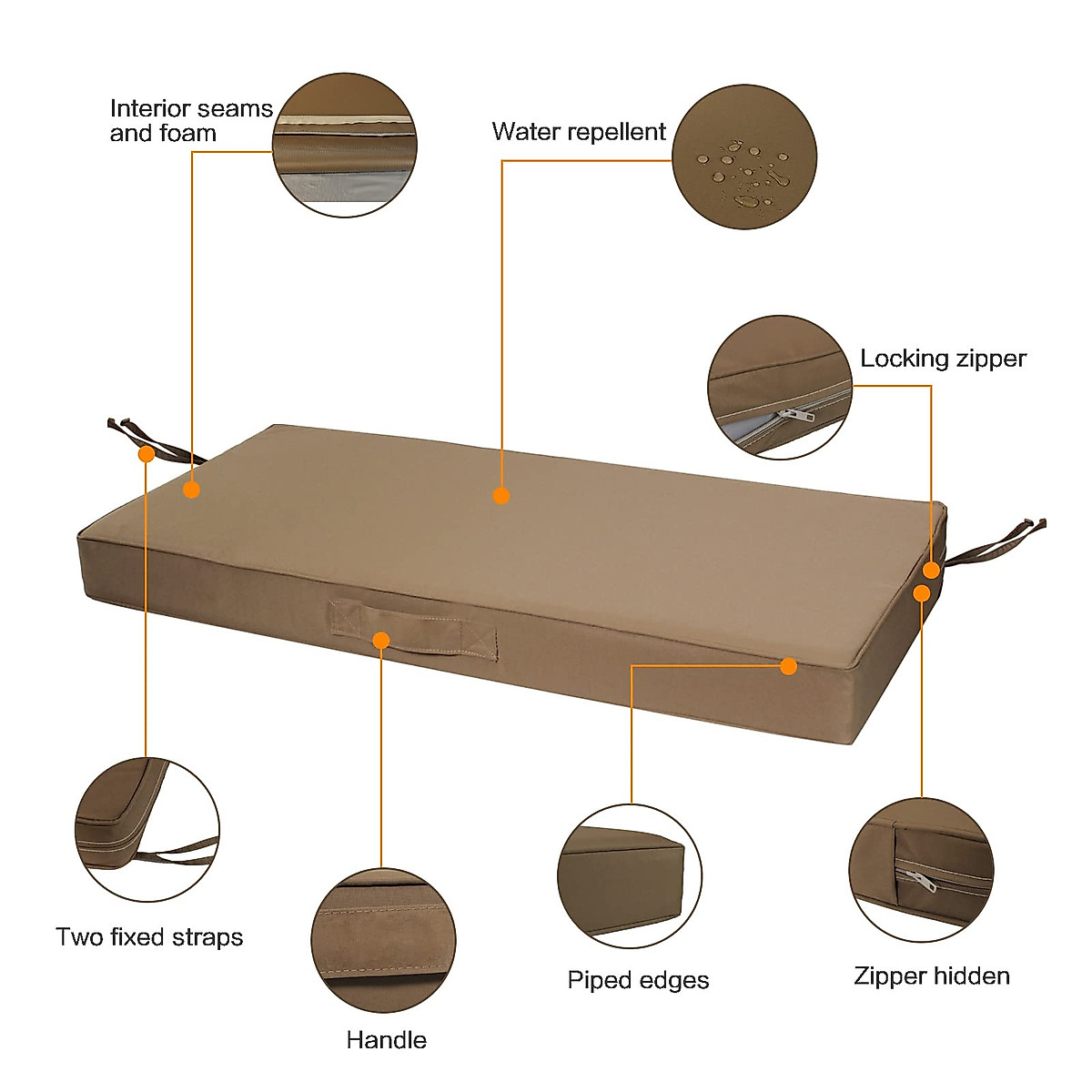 Interior seams and foam

Water repellent

Locking zipper

Two fixed straps

Handle

Piped edges

Zipper hidden