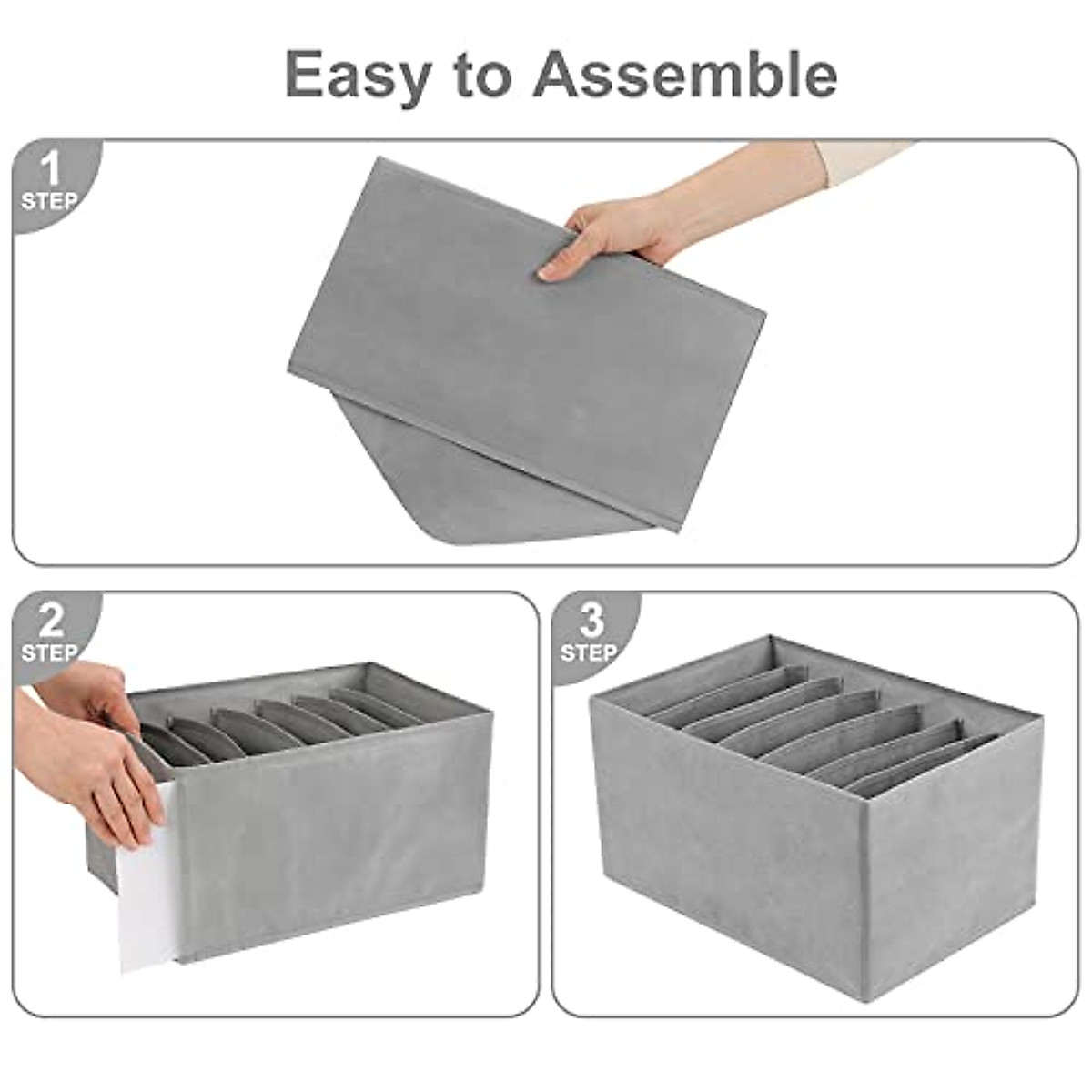 Easy to Assemble

1
STEP

2
STEP

3
STEP