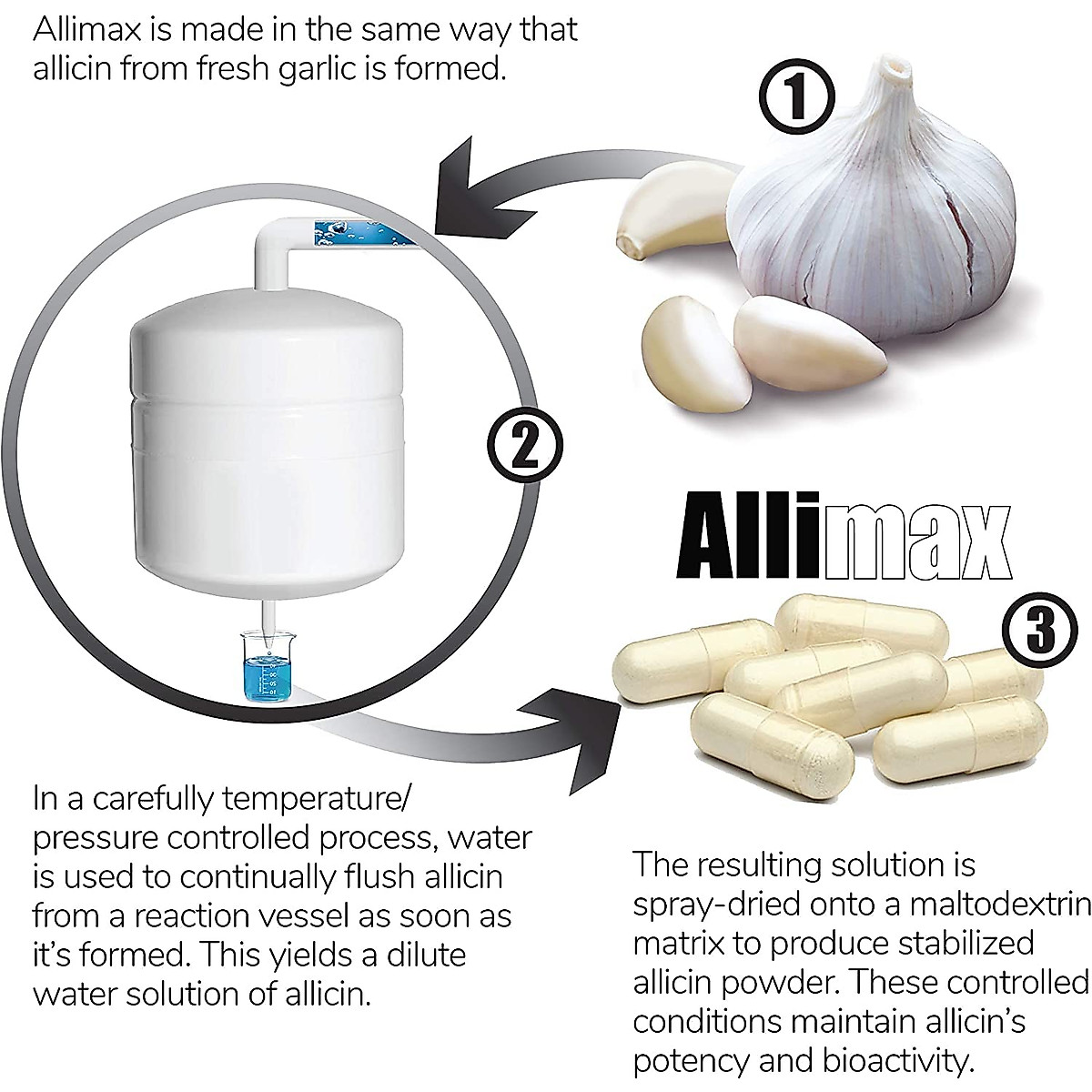 Allimax is made in the same way that allicin from fresh garlic is formed.

①

②

Allimax

③

In a carefully temperature/ pressure controlled process, water is used to continually flush allicin from a reaction vessel as soon as it's formed. This yields a dilute water solution of allicin.

The resulting solution is spray-dried onto a maltodextrin matrix to produce stabilized allicin powder. These controlled conditions maintain allicin's potency and bioactivity.