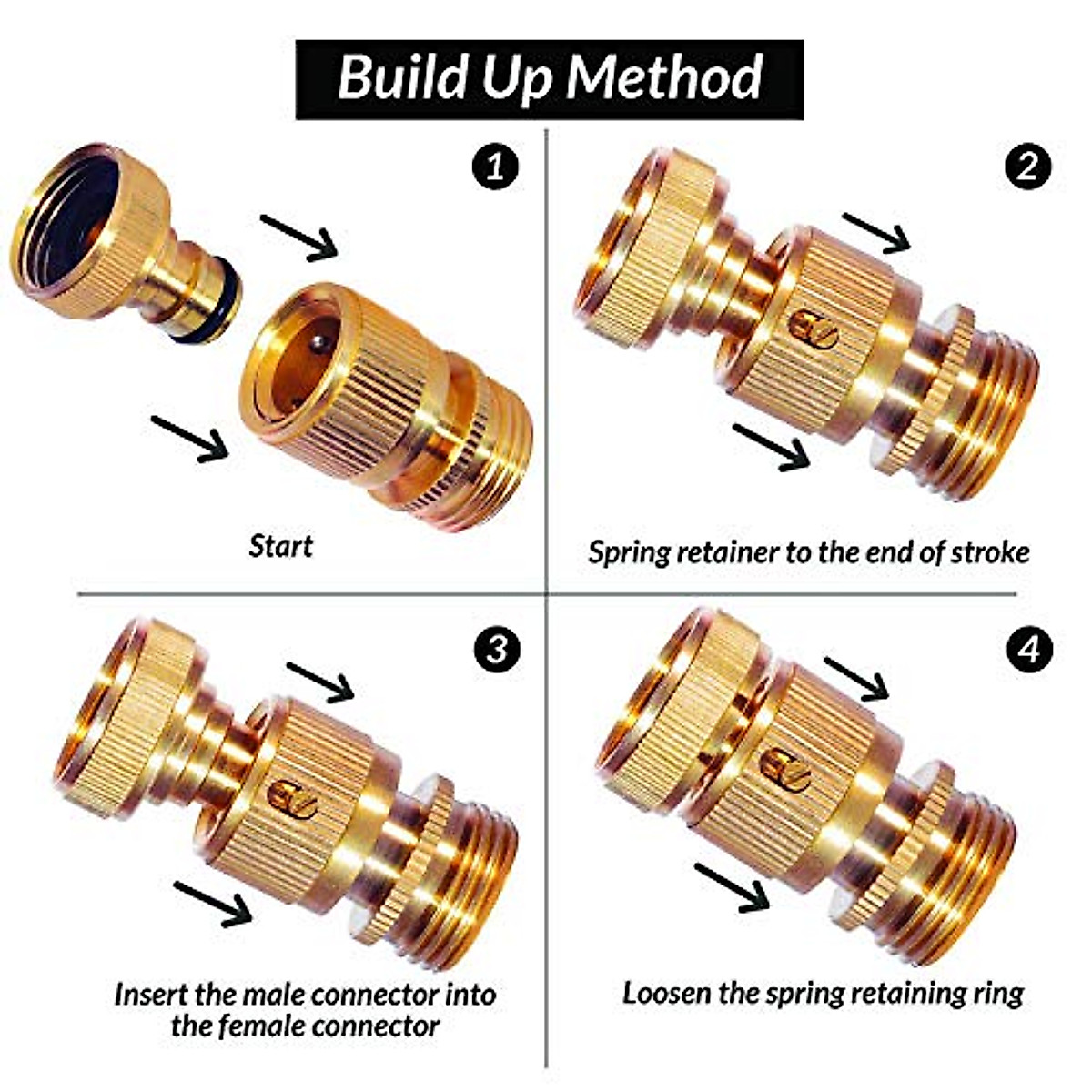 Build Up Method

1

Start

2

Spring retainer to the end of stroke

3

Insert the male connector into the female connector

4

Loosen the spring retaining ring