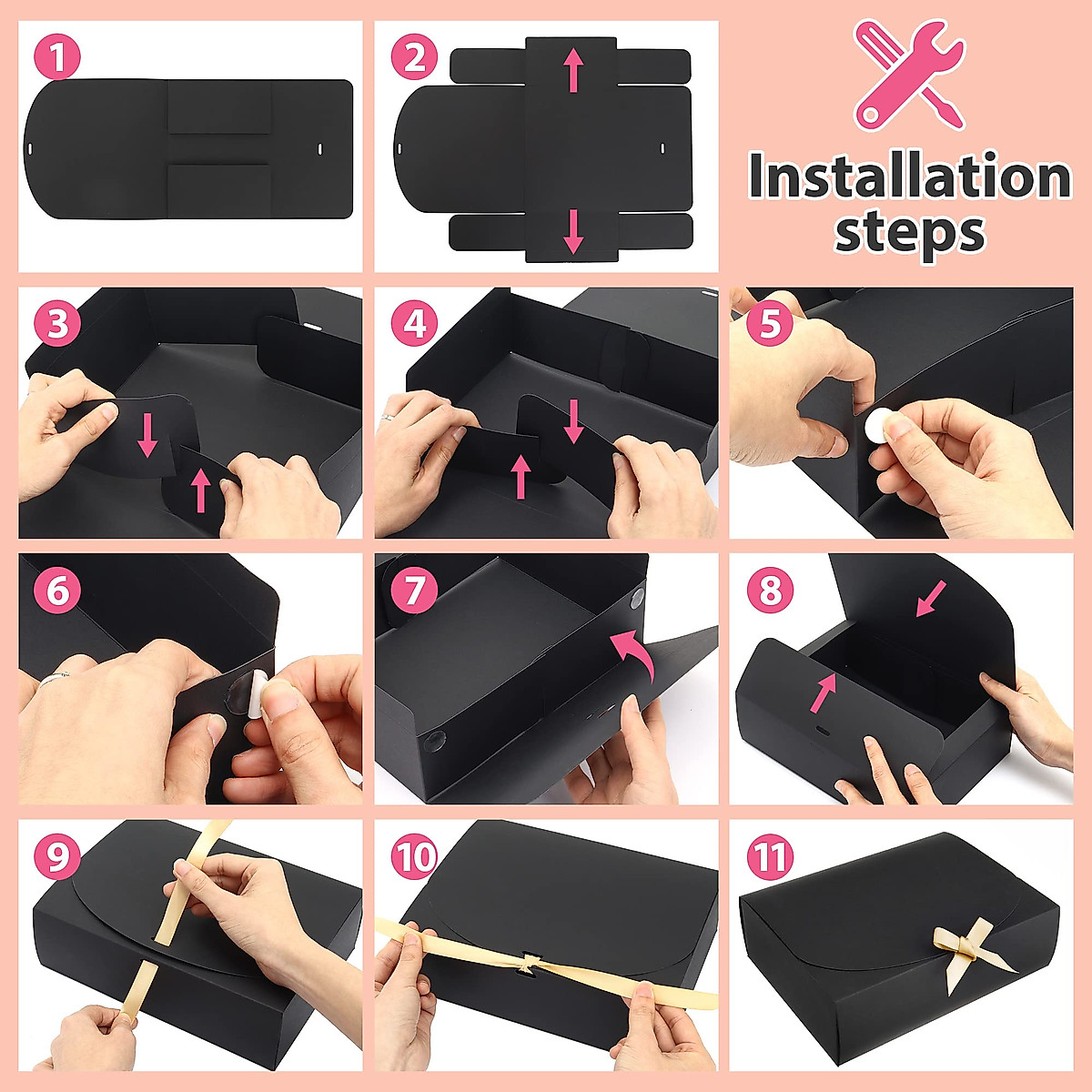 1

2

Installation steps

3

4

5

6

7

8

9

10

11