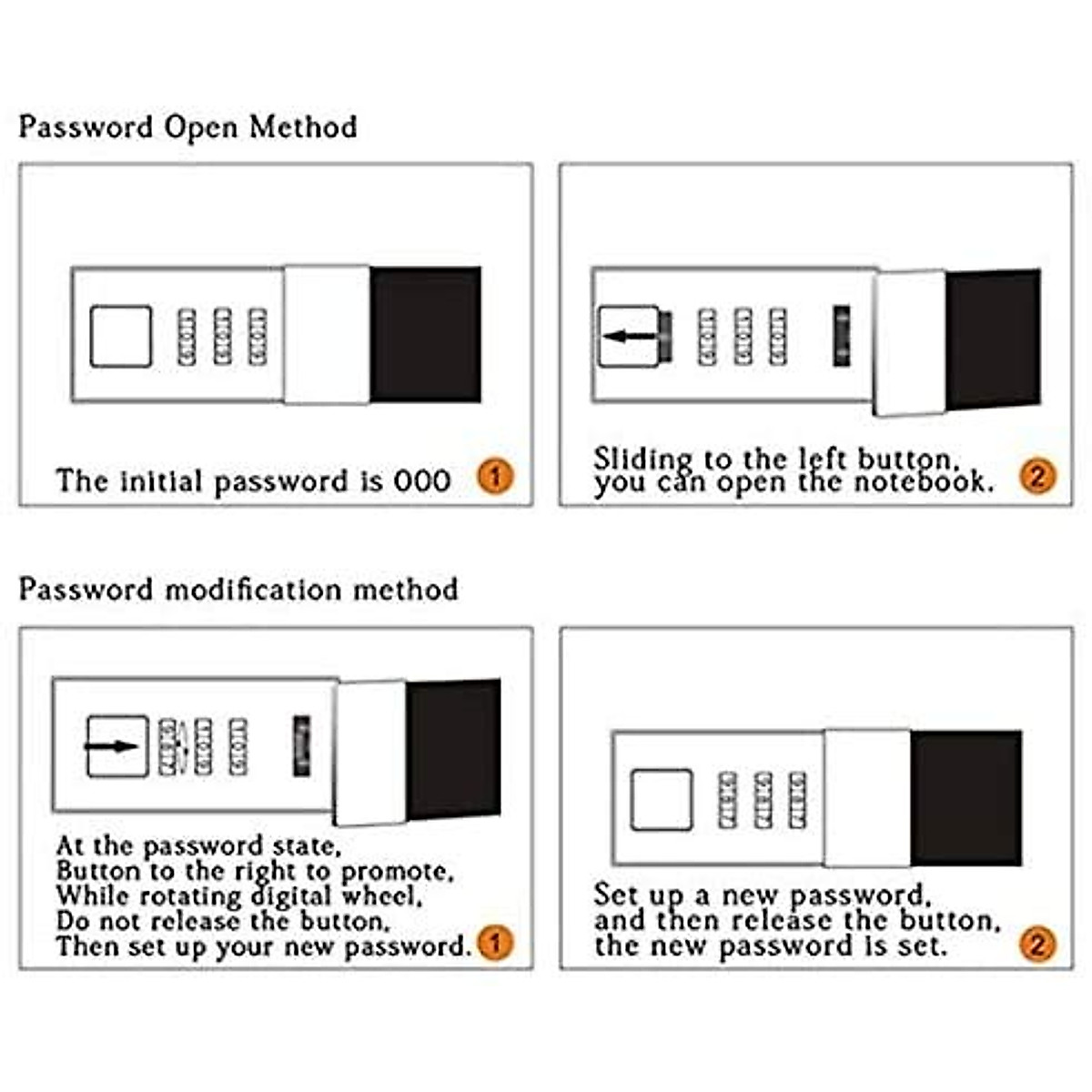 Password Open Method

The initial password is 000 1

Sliding to the left button, you can open the notebook. 2

Password modification method

At the password state,
Button to the right to promote,
While rotating digital wheel,
Do not release the button,
Then set up your new password. 1

Set up a new password,
and then release the button,
the new password is set. 2