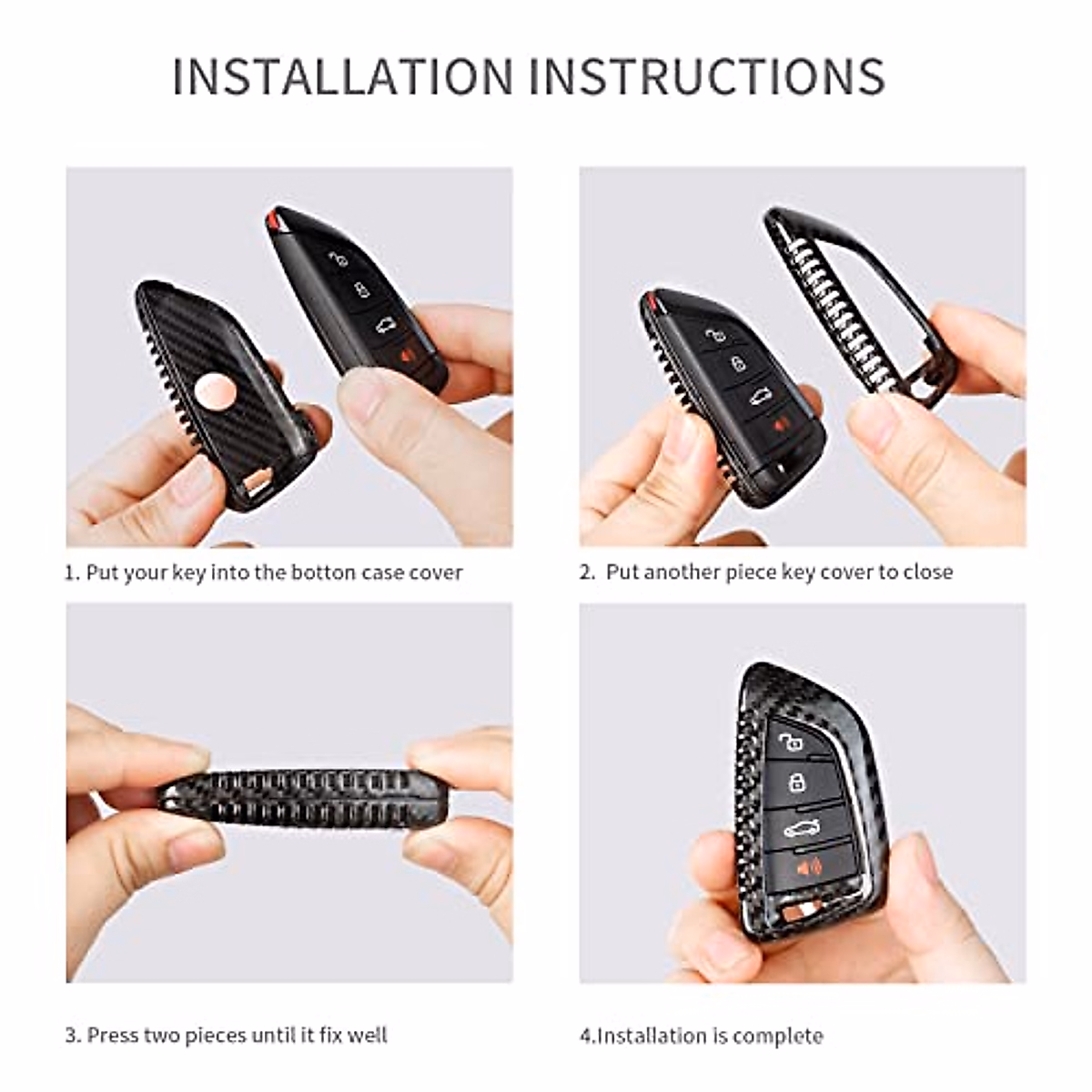 INSTALLATION INSTRUCTIONS

1. Put your key into the botton case cover

2. Put another piece key cover to close

3. Press two pieces until it fix well

4.Installation is complete