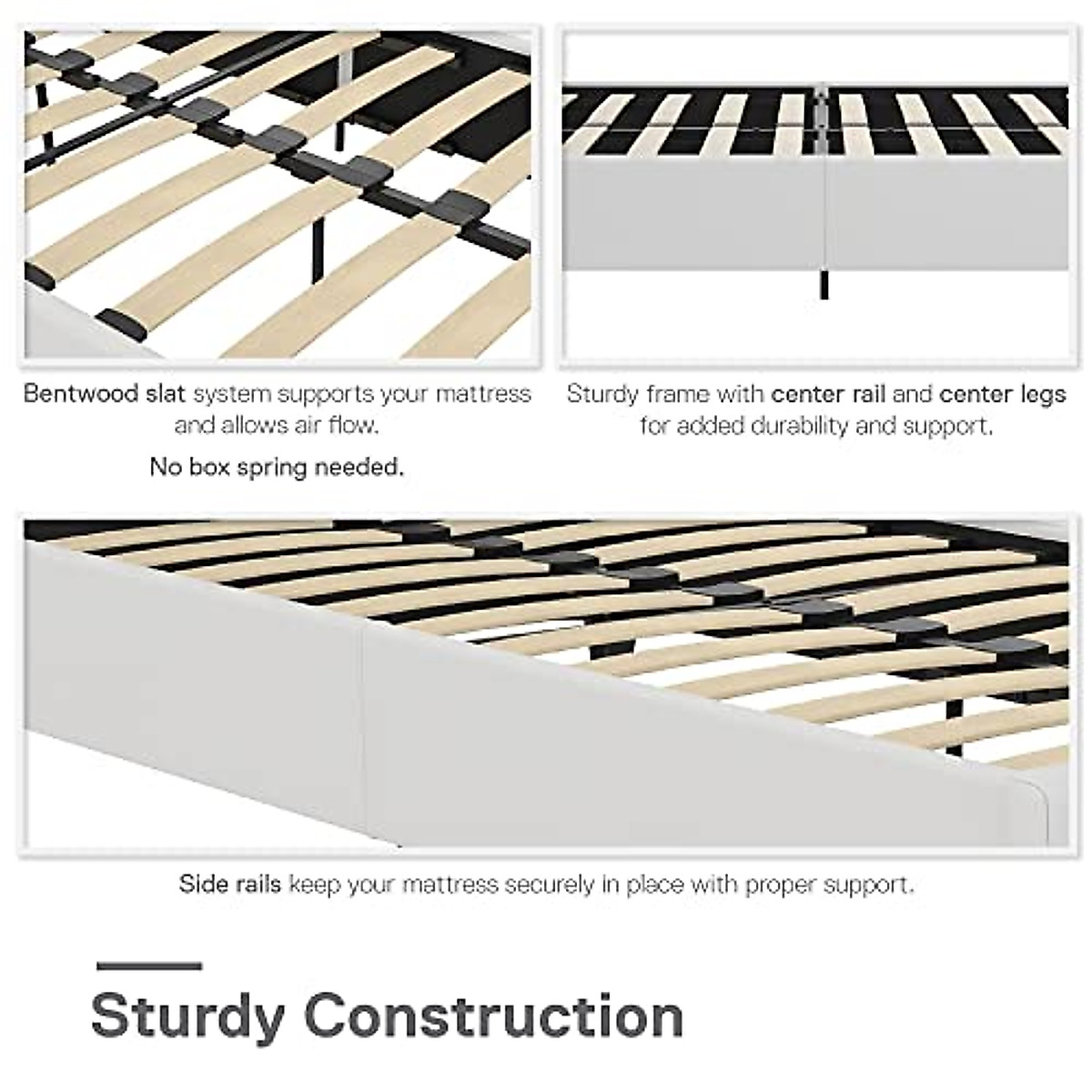 Bentwood slat system supports your mattress and allows air flow.

No box spring needed.

Sturdy frame with center rail and center legs for added durability and support.

Side rails keep your mattress securely in place with proper support.

Sturdy Construction