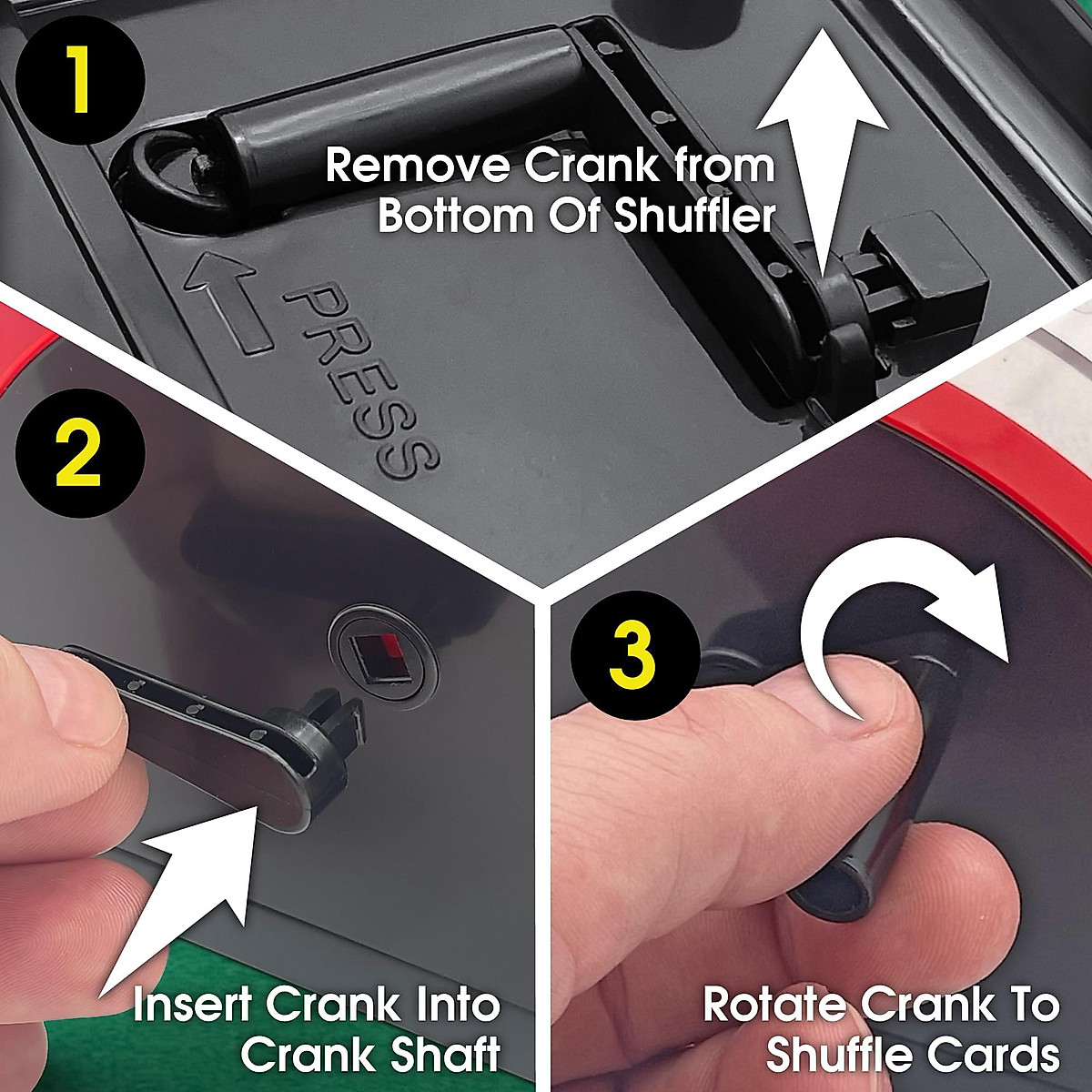 1

Remove Crank from Bottom Of Shuffler

PRESS

2

Insert Crank Into Crank Shaft

3

Rotate Crank To Shuffle Cards