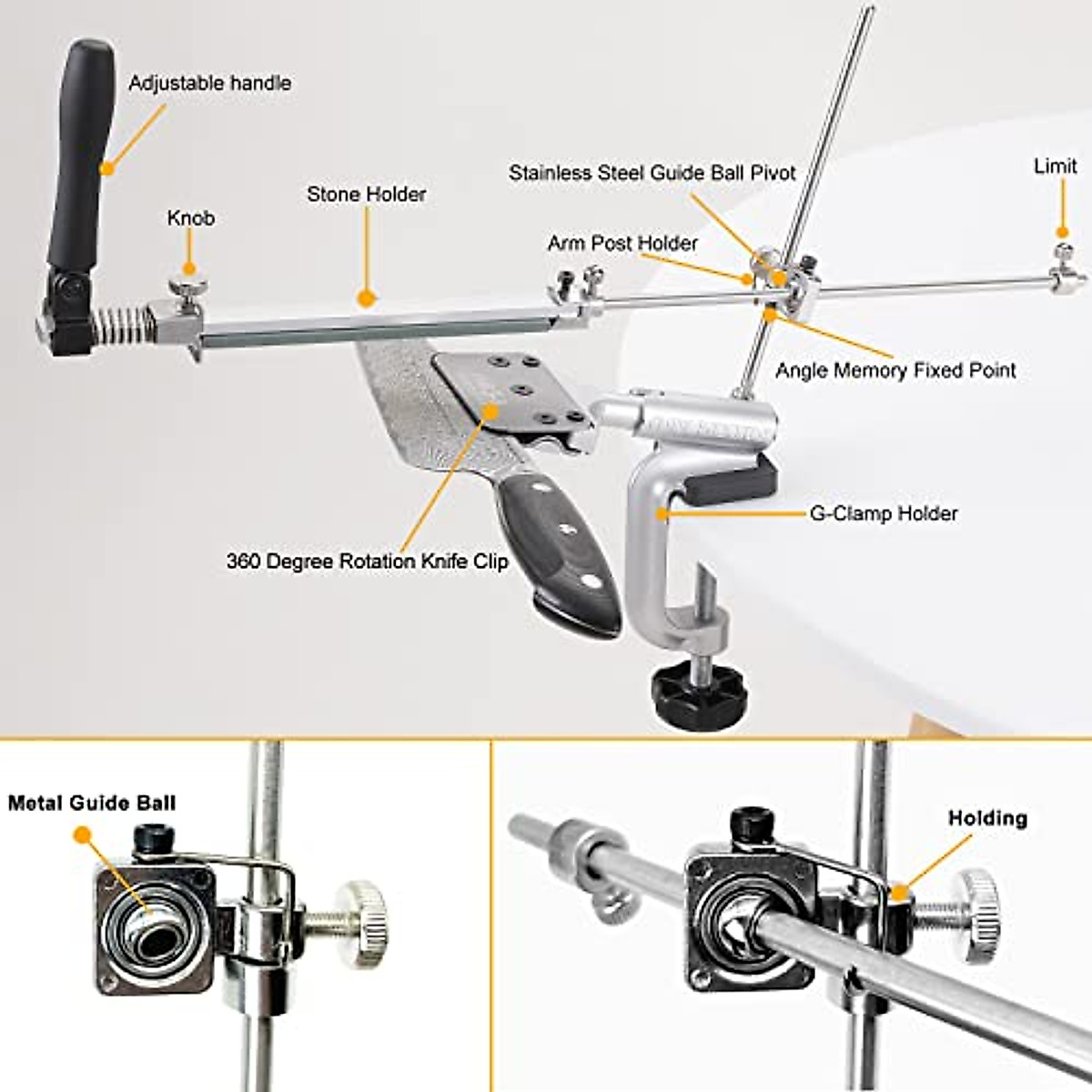 Adjustable handle

Knob

Stone Holder

Stainless Steel Guide Ball Pivot

Limit

Arm Post Holder

Angle Memory Fixed Point

G-Clamp Holder

360 Degree Rotation Knife Clip

Metal Guide Ball

Holding