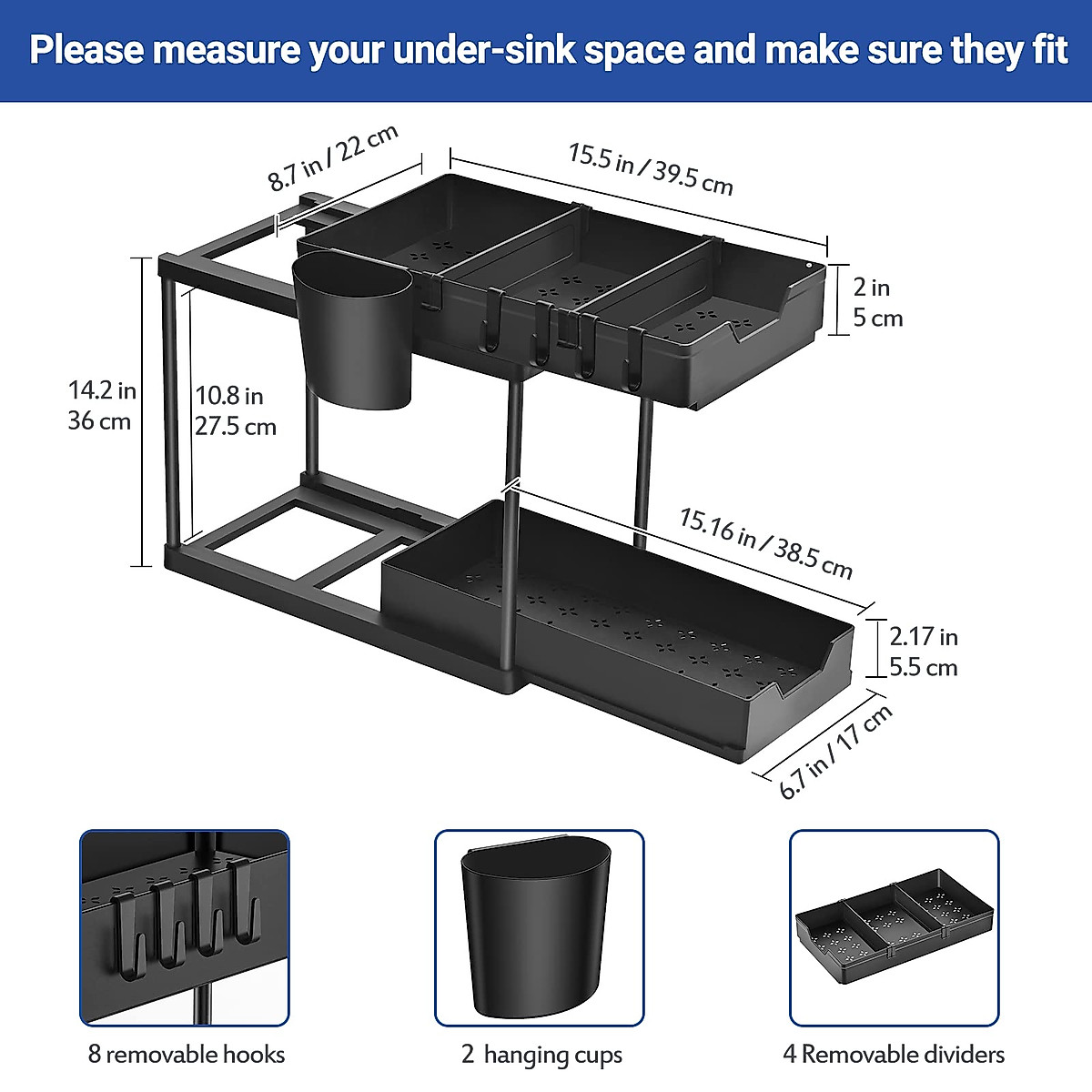 Please measure your under-sink space and make sure they fit

8.7 in / 22 cm

15.5 in / 39.5 cm

2 in
5 cm

14.2 in
36 cm

10.8 in
27.5 cm

15.16 in / 38.5 cm

2.17 in
5.5 cm

6.7 in / 17 cm

8 removable hooks

2 hanging cups

4 Removable dividers