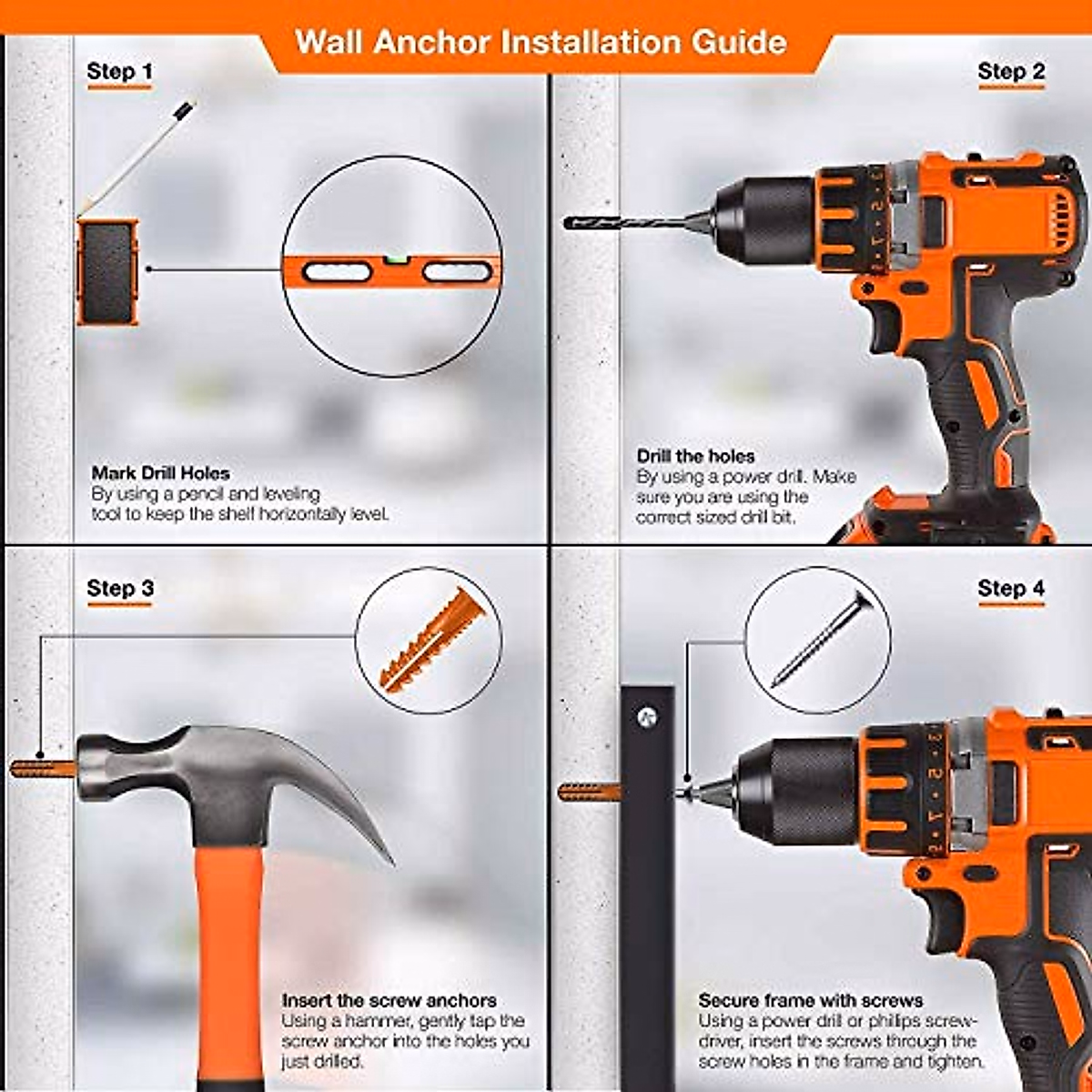 Wall Anchor Installation Guide

Step 1

Mark Drill Holes
By using a pencil and leveling tool to keep the shelf horizontally level.

Step 2

Drill the holes
By using a power drill. Make sure you are using the correct sized drill bit.

Step 3

Insert the screw anchors
Using a hammer, gently tap the screw anchor into the holes you just drilled.

Step 4

Secure frame with screws
Using a power drill or philips screwdriver, insert the screws through the screw holes in the frame and tighten.