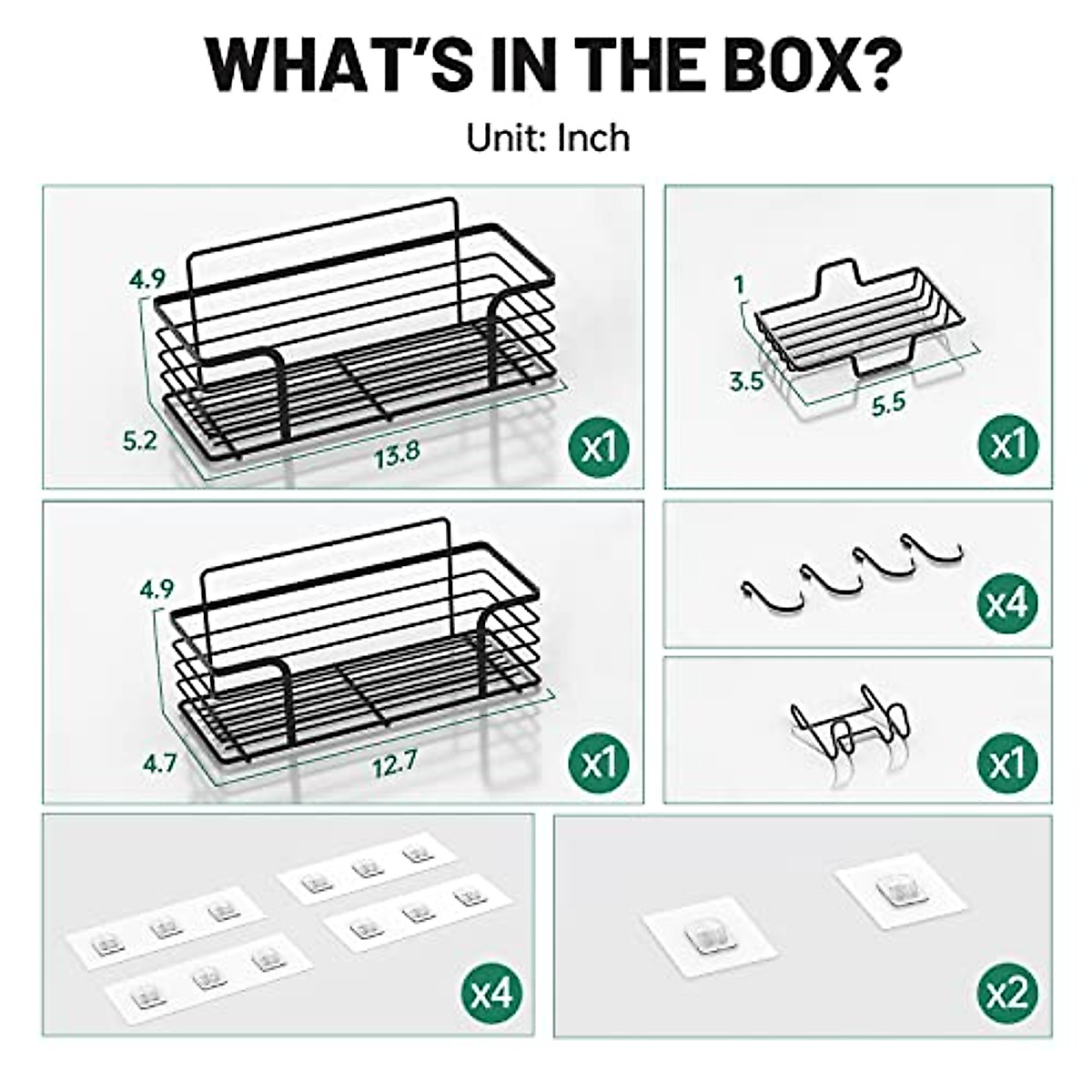 WHAT'S IN THE BOX?

Unit: Inch

4.9
5.2
13.8
x1

1
3.5
5.5
x1

4.9
4.7
12.7
x1

x4

x1

x4

x2