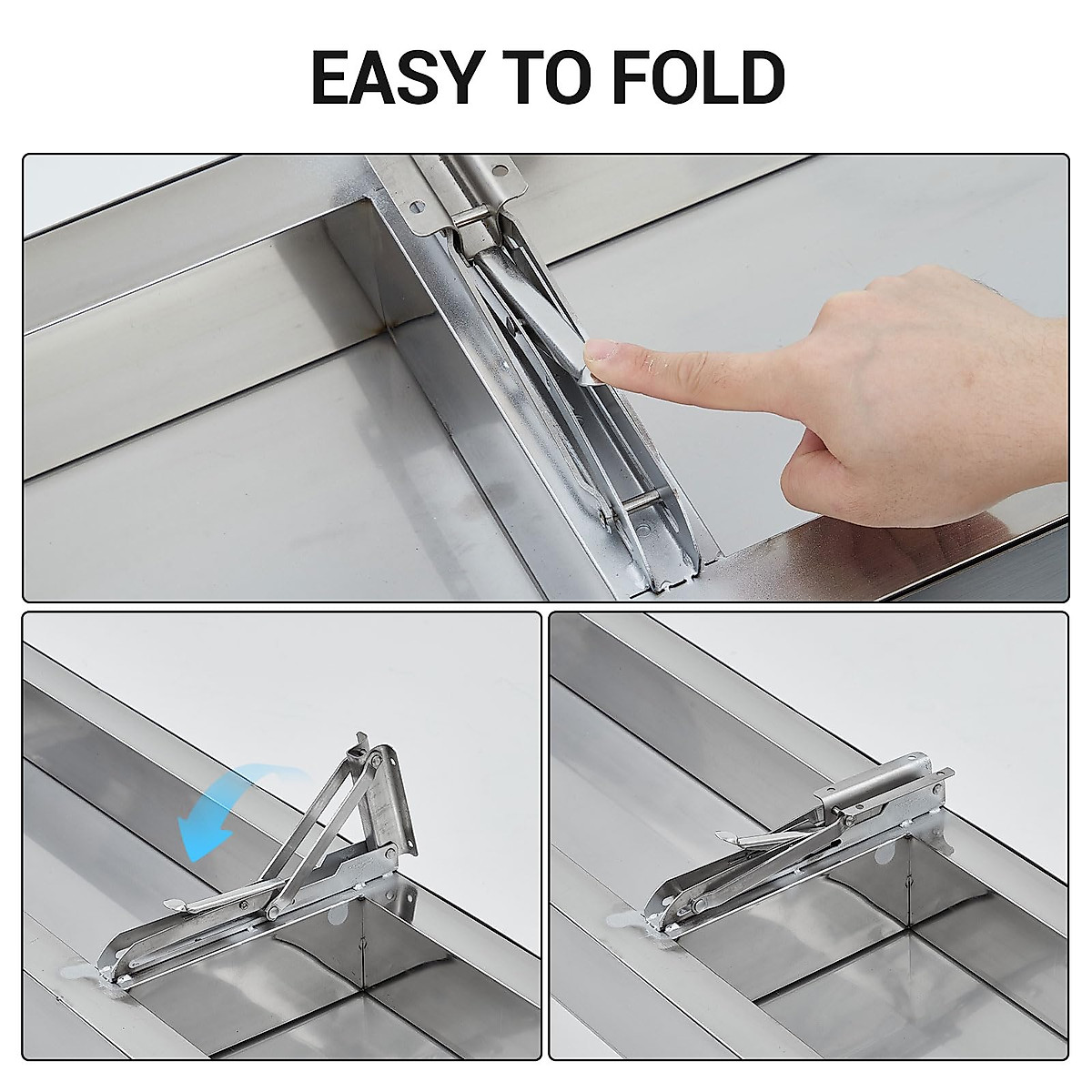 EASY TO FOLD