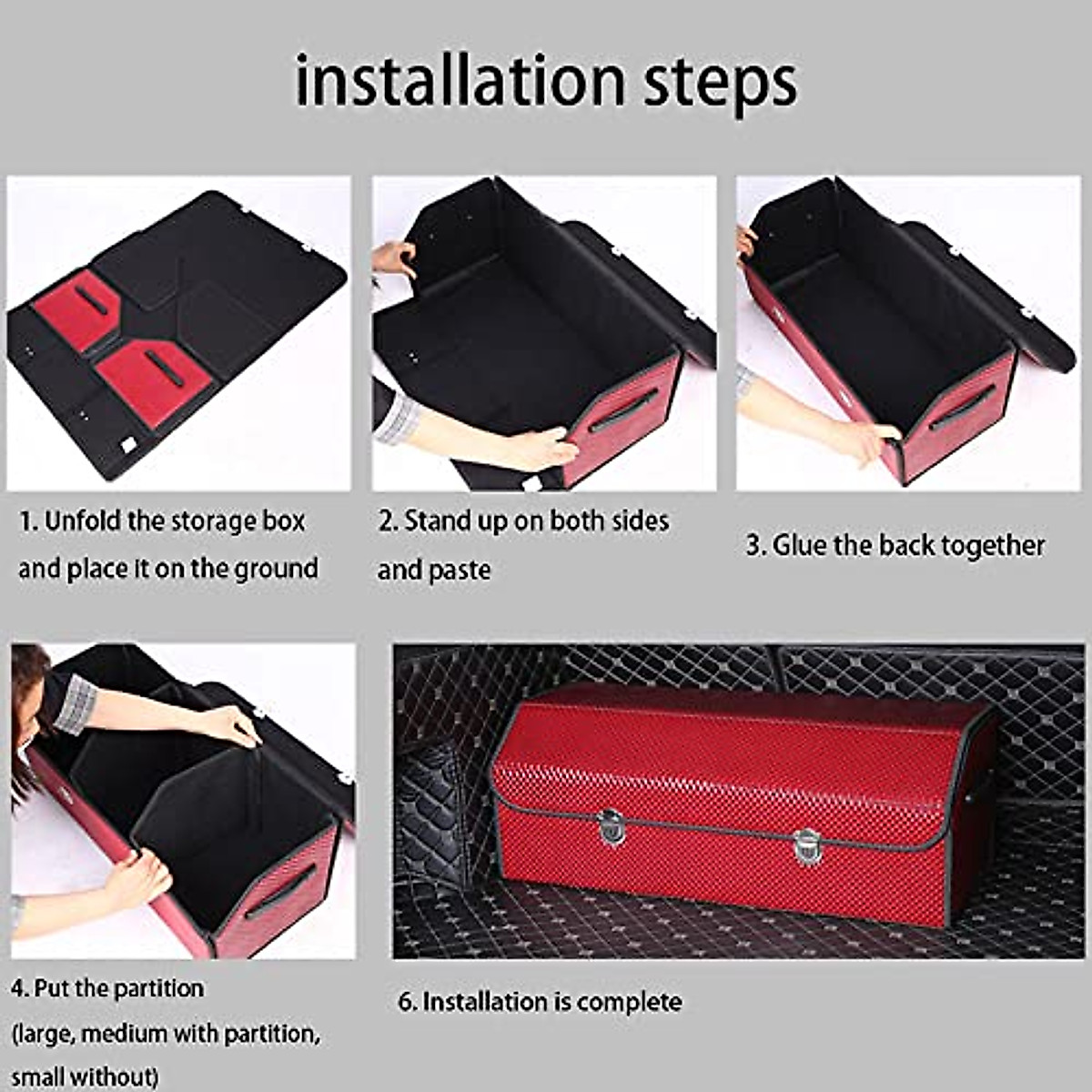 installation steps

1. Unfold the storage box and place it on the ground

2. Stand up on both sides and paste

3. Glue the back together

4. Put the partition (large, medium with partition, small without)

6. Installation is complete