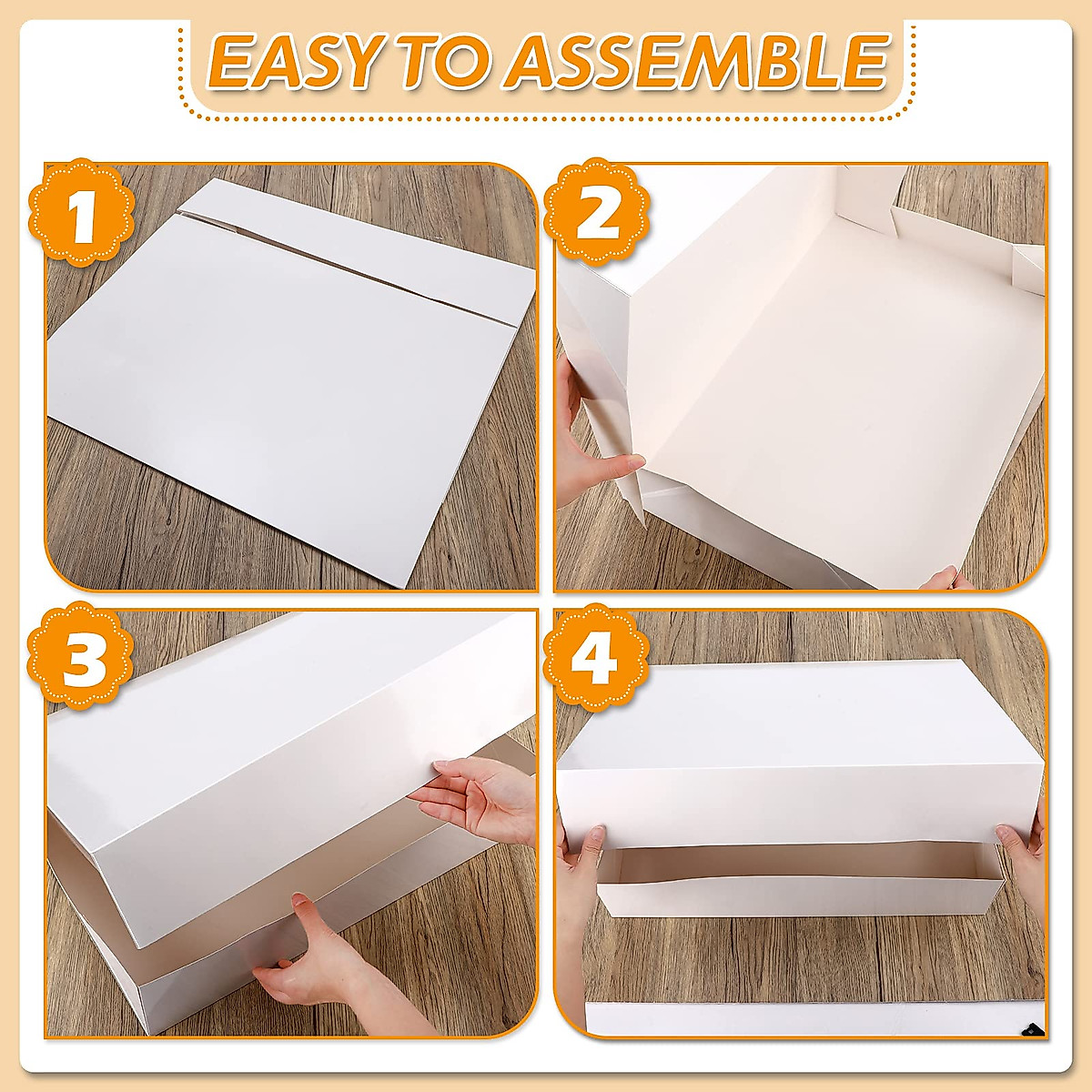 EASY TO ASSEMBLE

1

2

3

4