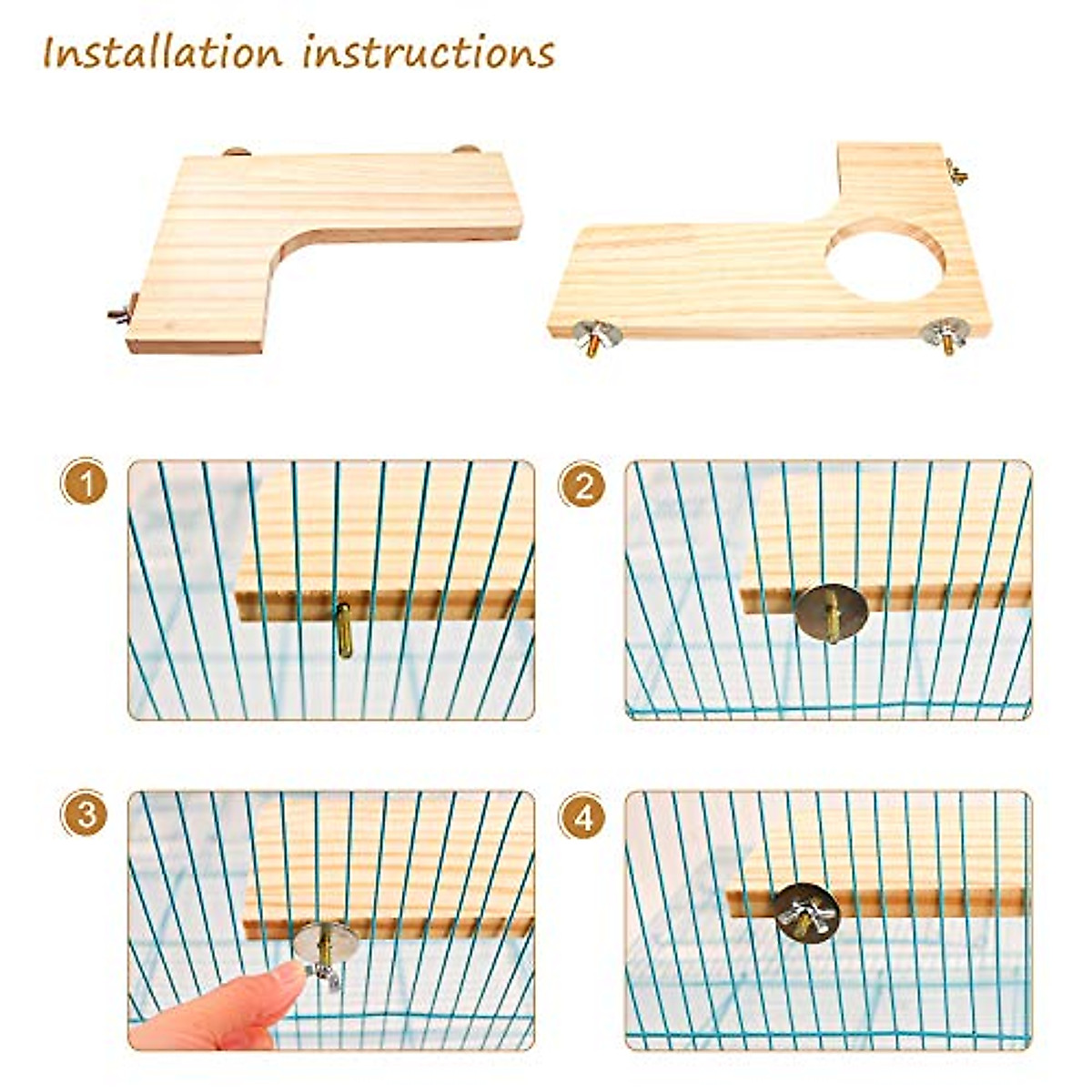 Installation instructions

1

2

3

4