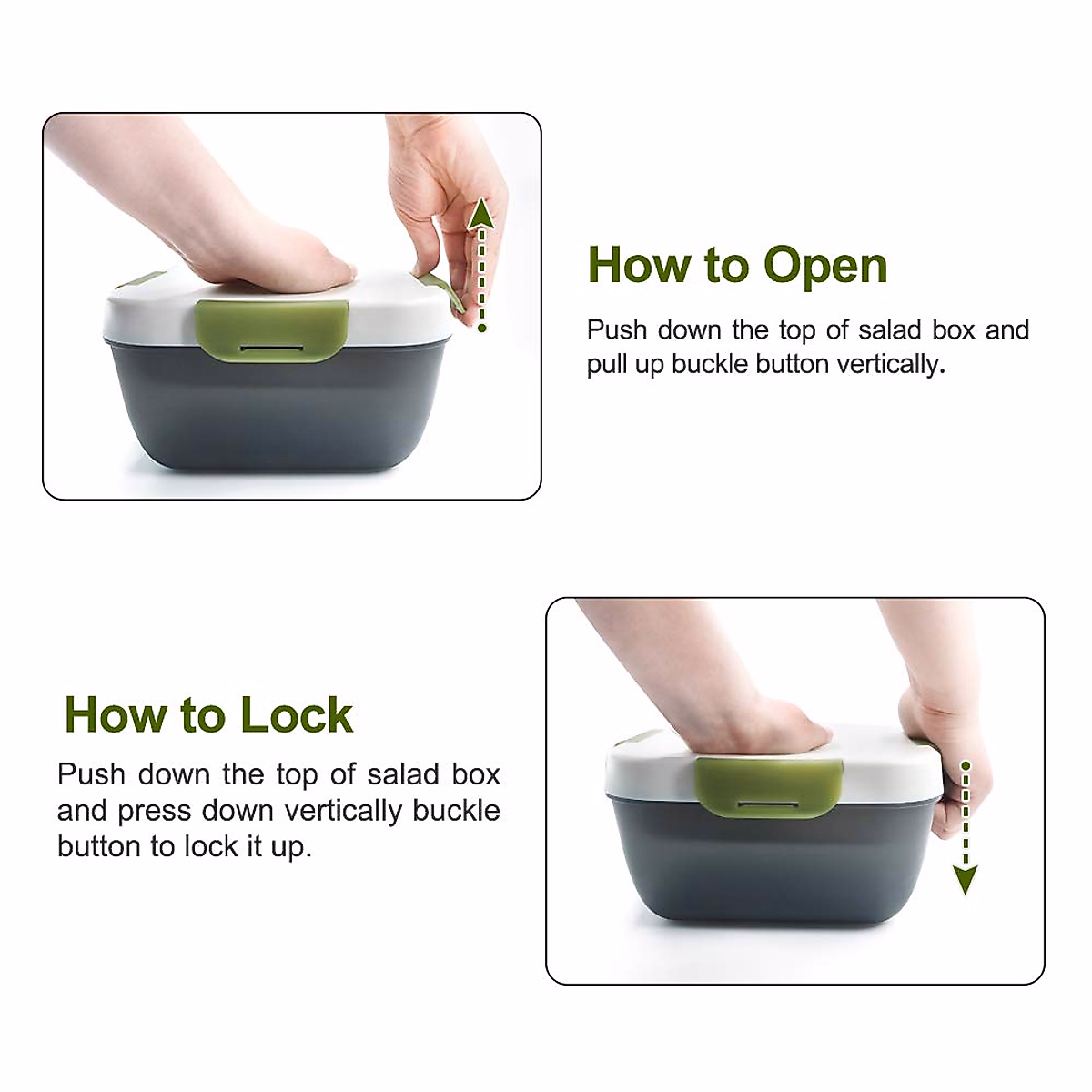 How to Open

Push down the top of salad box and pull up buckle button vertically.

How to Lock

Push down the top of salad box and press down vertically buckle button to lock it up.