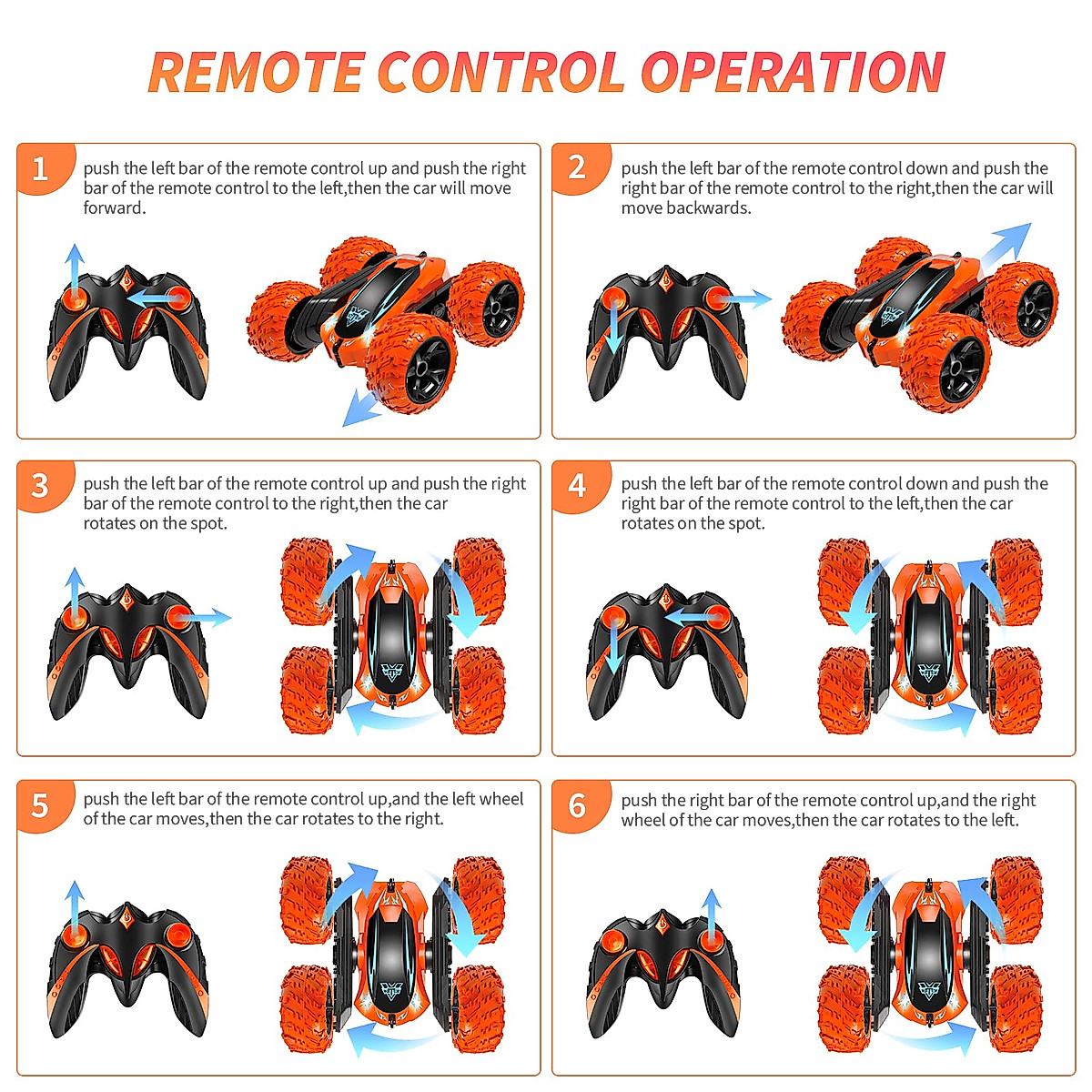 REMOTE CONTROL OPERATION

1 push the left bar of the remote control up and push the right bar of the remote control to the left,then the car will move forward.

2 push the left bar of the remote control down and push the right bar of the remote control to the right,then the car will move backwards.

3 push the left bar of the remote control up and push the right bar of the remote control to the right,then the car rotates on the spot.

4 push the left bar of the remote control down and push the right bar of the remote control to the left,then the car rotates on the spot.

5 push the left bar of the remote control up,and the left wheel of the car moves,then the car rotates to the right.

6 push the right bar of the remote control up,and the right wheel of the car moves,then the car rotates to the left.