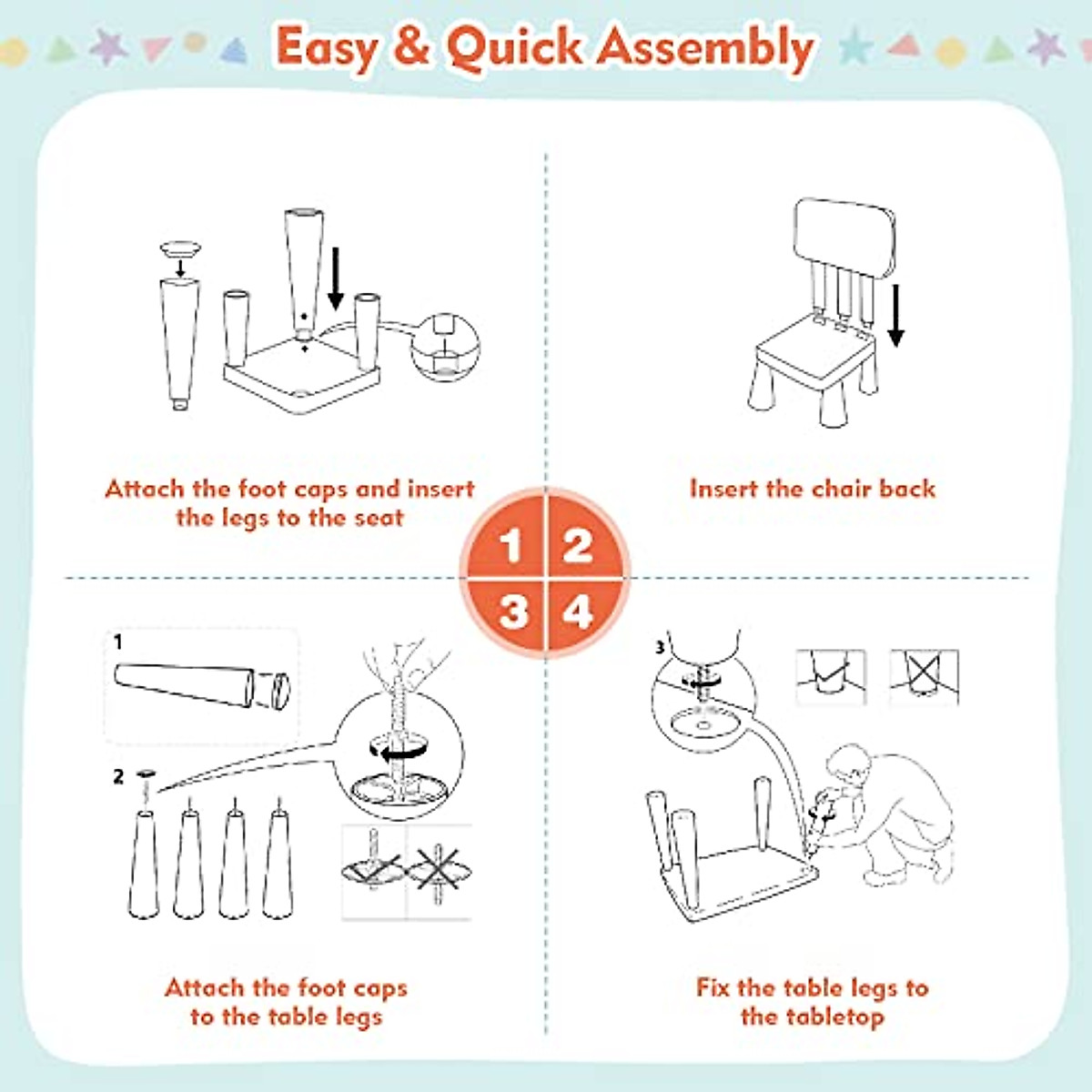 Easy & Quick Assembly

Attach the foot caps and insert the legs to the seat

Insert the chair back

1 2
3 4

1

2

Attach the foot caps to the table legs

3

Fix the table legs to the tabletop