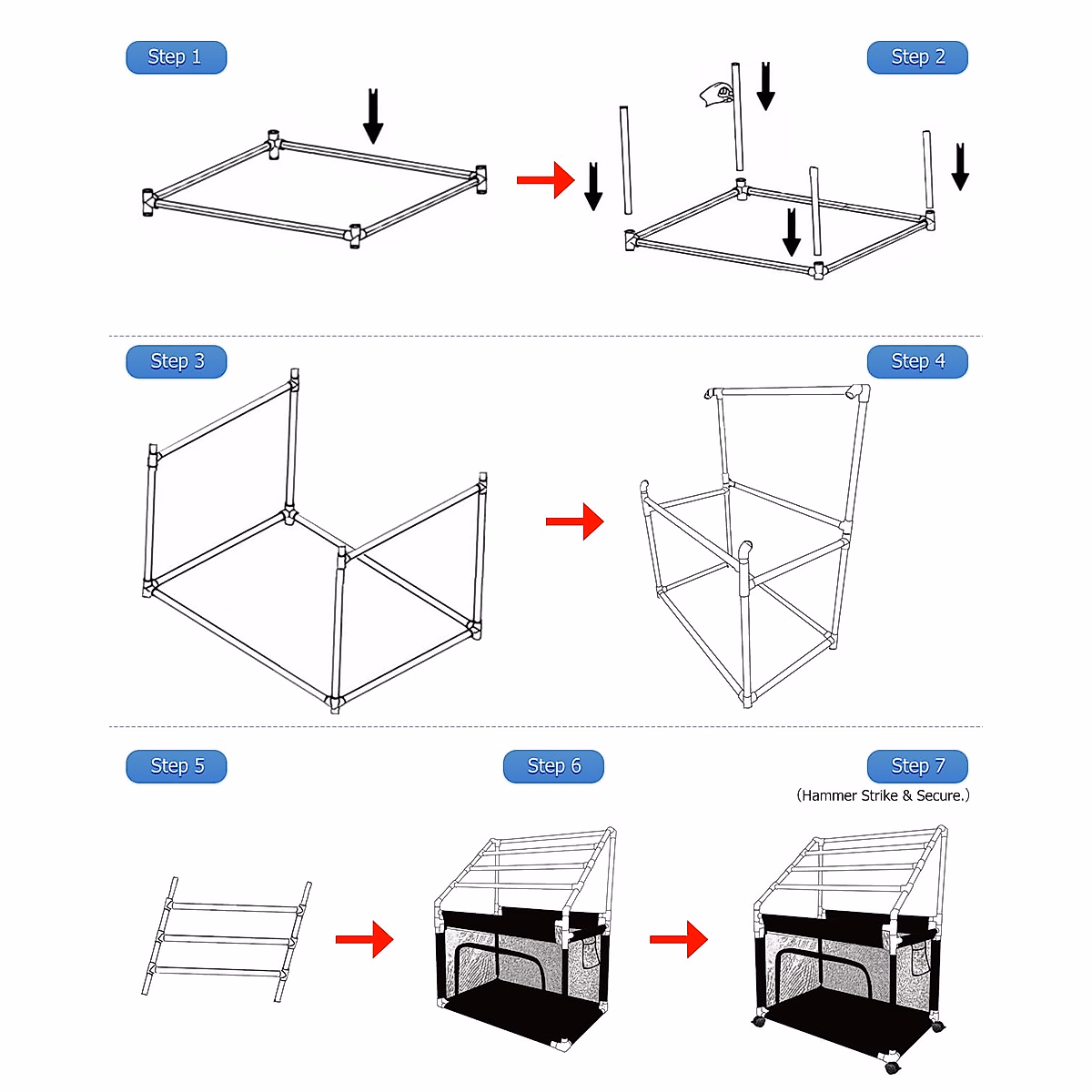 Step 1

Step 2

Step 3

Step 4

Step 5

Step 6

Step 7

(Hammer Strike & Secure.)