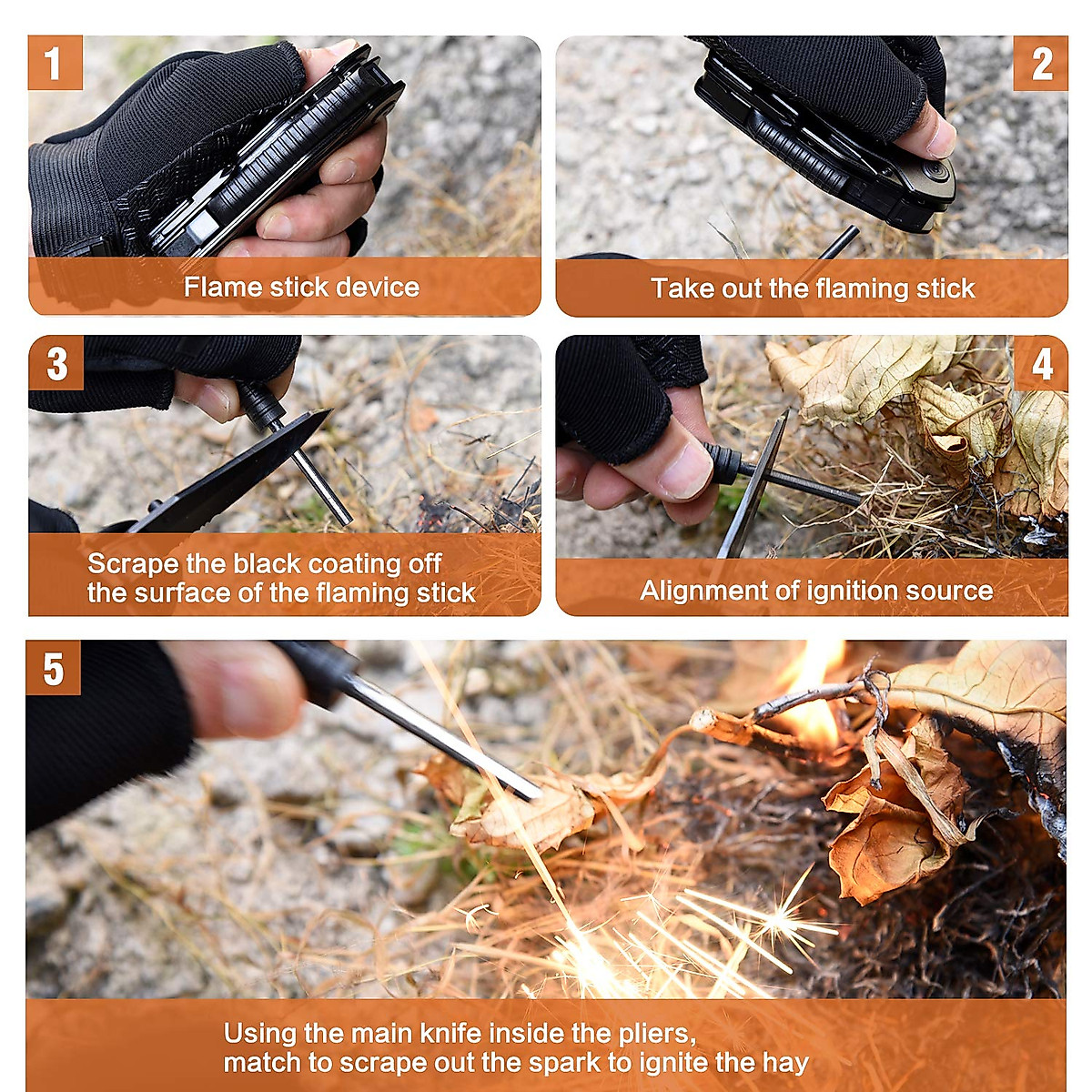 1

Flame stick device

2

Take out the flaming stick

3

Scrape the black coating off the surface of the flaming stick

4

Alignment of ignition source

5

Using the main knife inside the pliers, match to scrape out the spark to ignite the hay