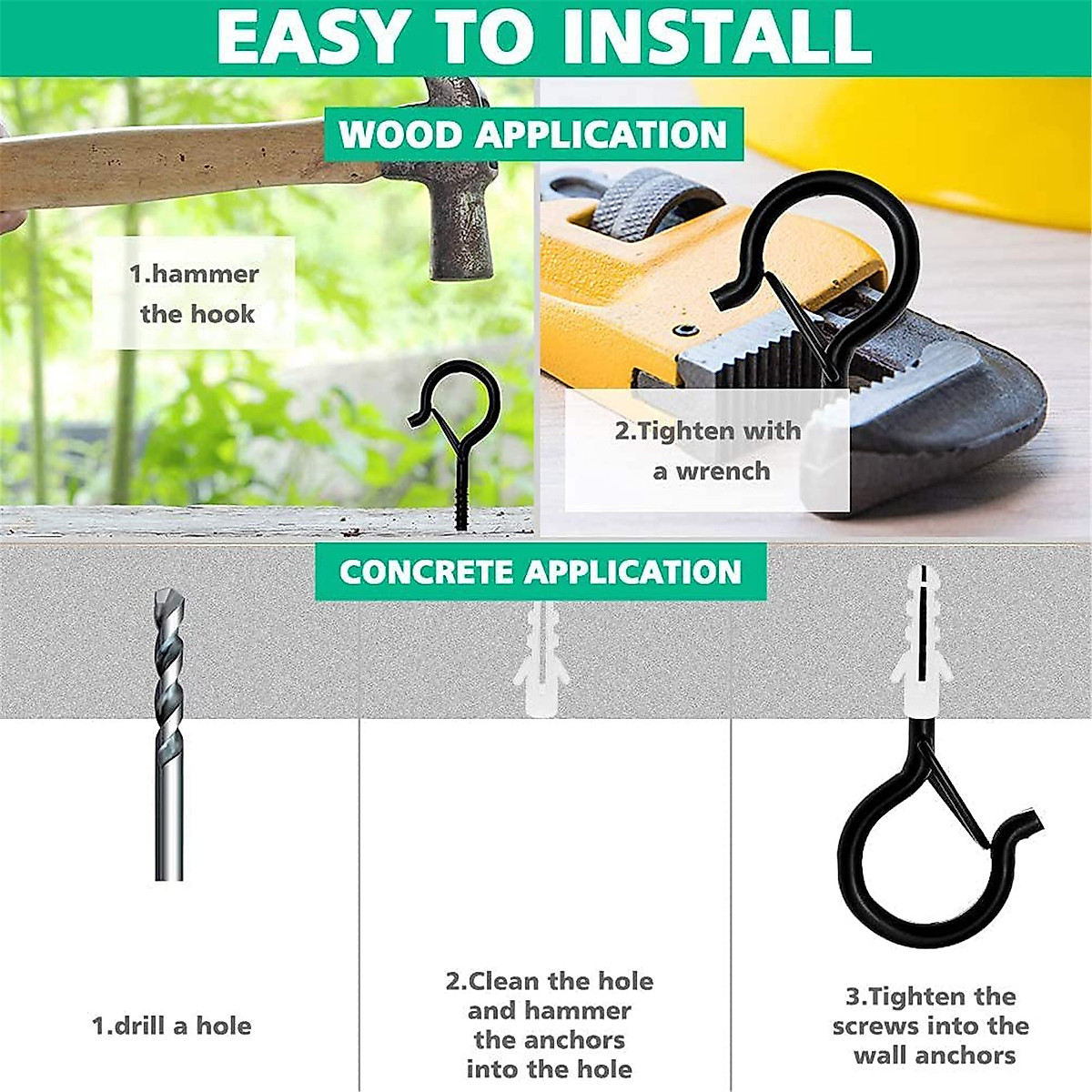 EASY TO INSTALL

WOOD APPLICATION

1.hammer the hook

2.Tighten with a wrench

CONCRETE APPLICATION

1.drill a hole

2.Clean the hole and hammer the anchors into the hole

3.Tighten the screws into the wall anchors