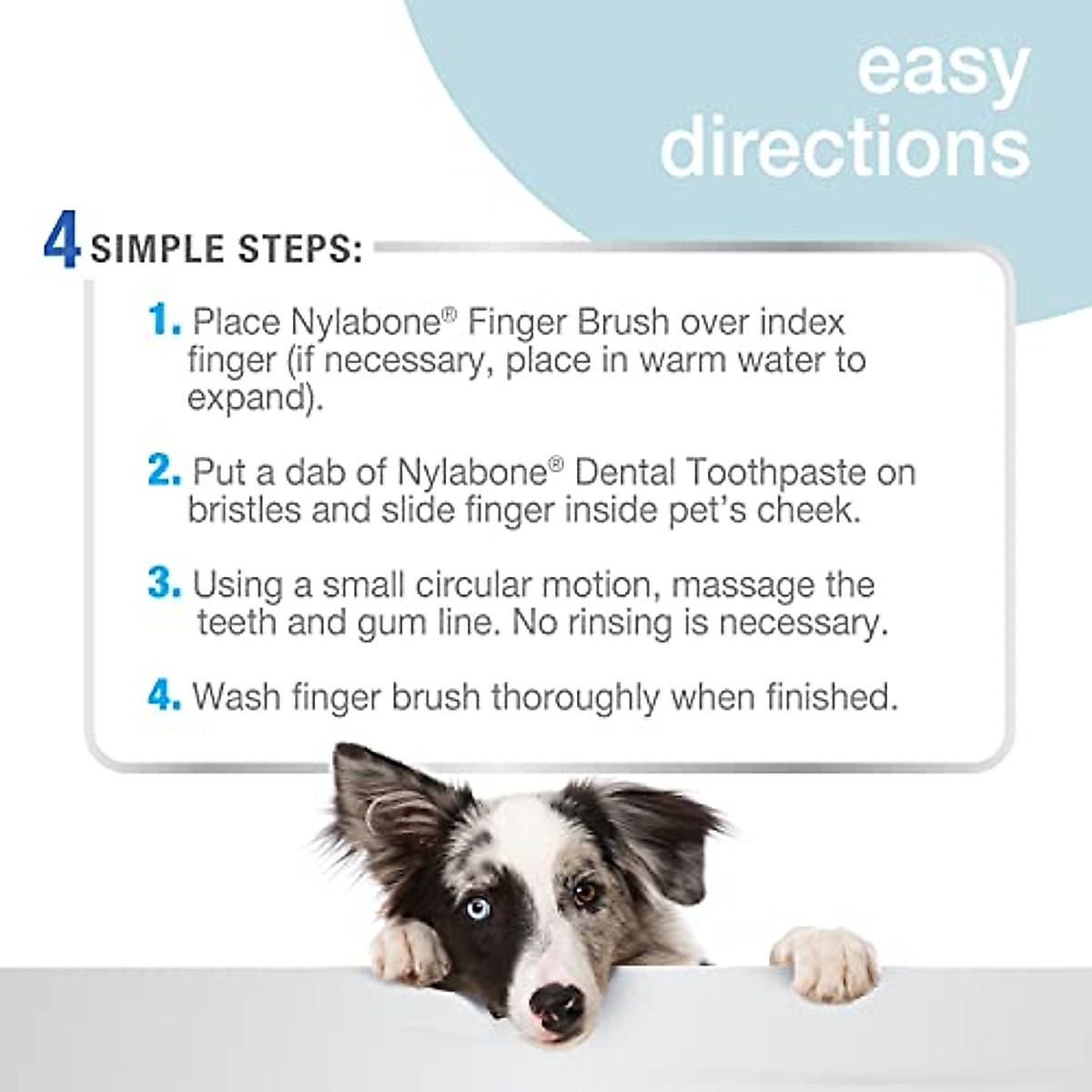 easy directions

4 SIMPLE STEPS:

1. Place Nylabone® Finger Brush over index finger (if necessary, place in warm water to expand).

2. Put a dab of Nylabone® Dental Toothpaste on bristles and slide finger inside pet's cheek.

3. Using a small circular motion, massage the teeth and gum line. No rinsing is necessary.

4. Wash finger brush thoroughly when finished.