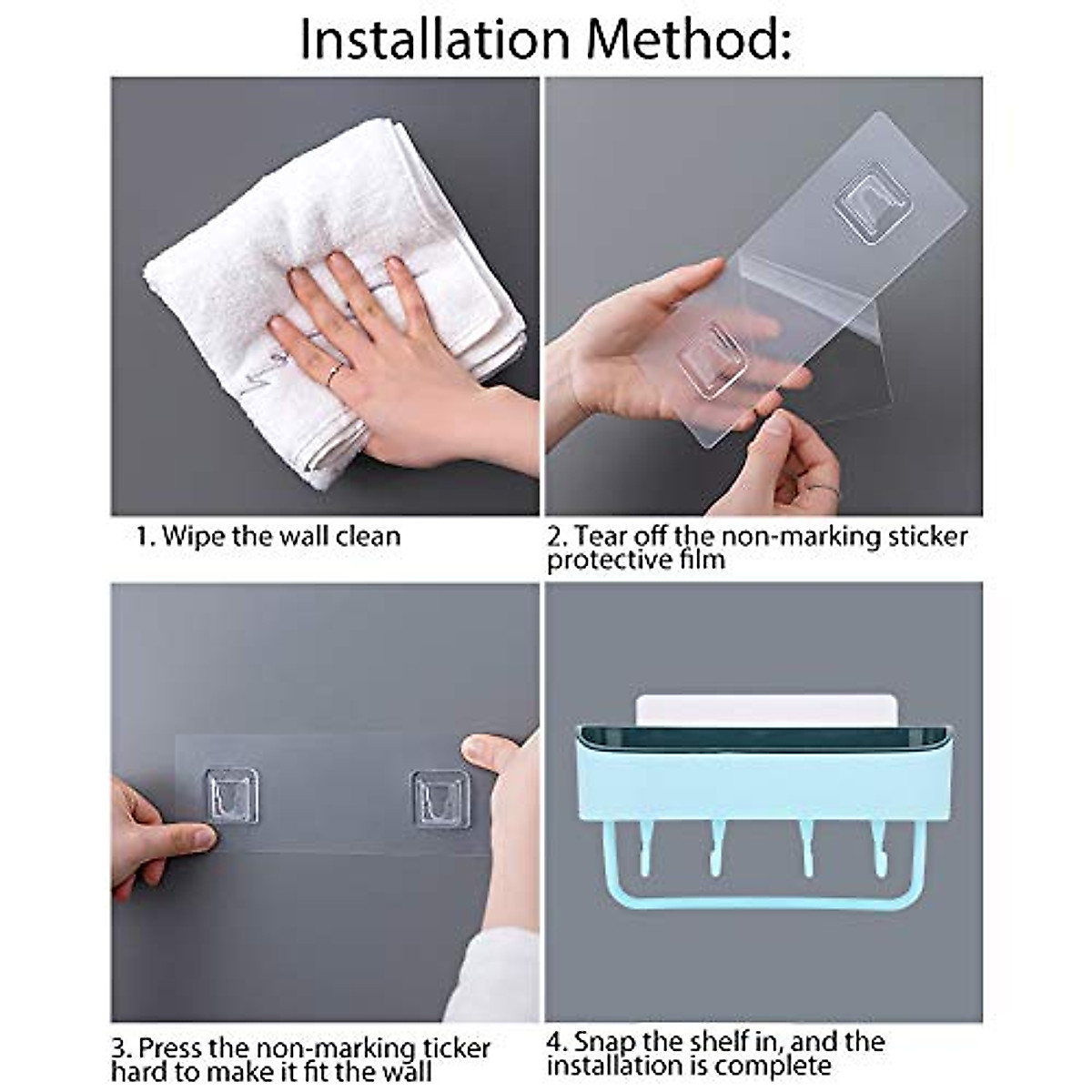 Installation Method:

1. Wipe the wall clean

2. Tear off the non-marking sticker protective film

3. Press the non-marking ticker hard to make it fit the wall

4. Snap the shelf in, and the installation is complete