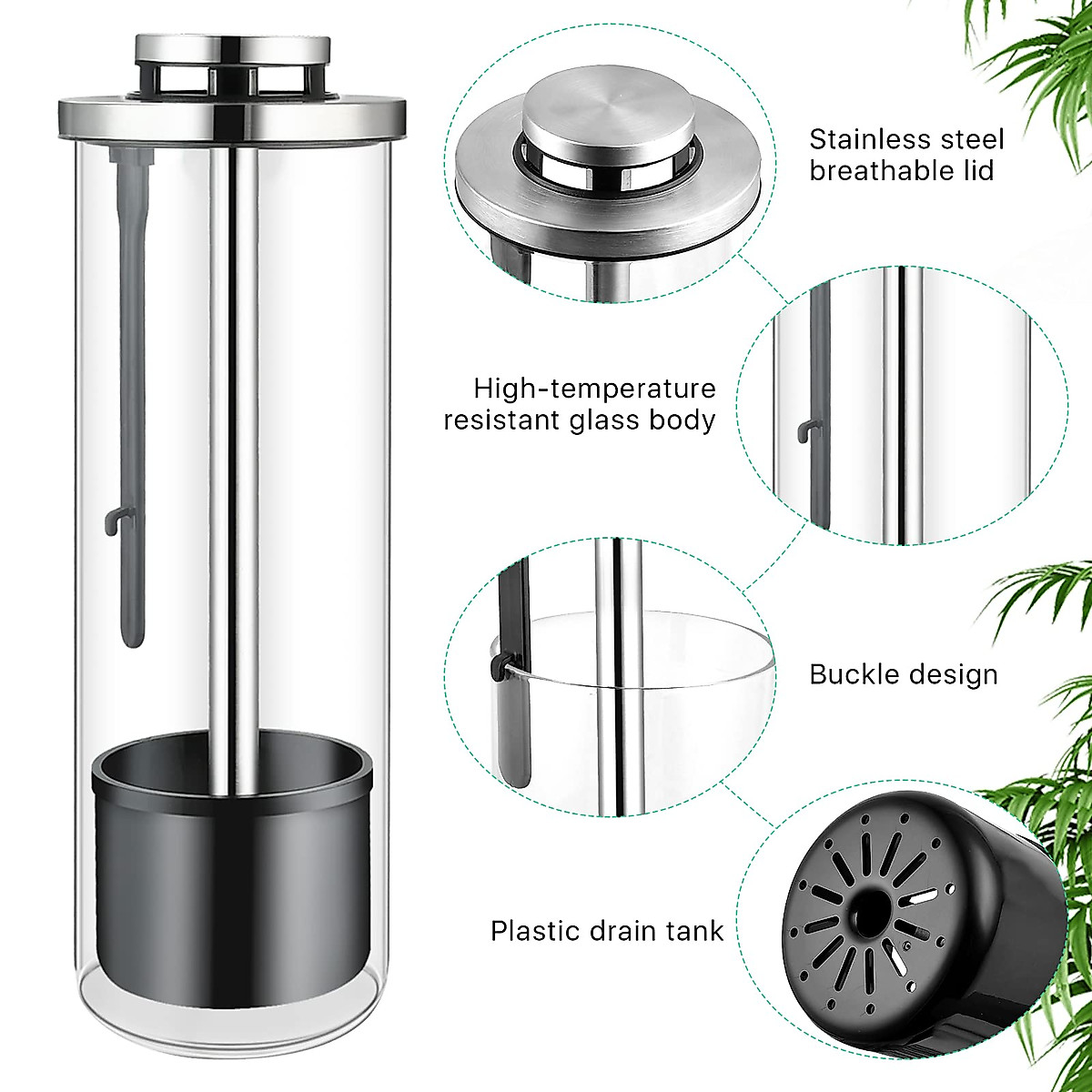 Stainless steel breathable lid

High-temperature resistant glass body

Buckle design

Plastic drain tank